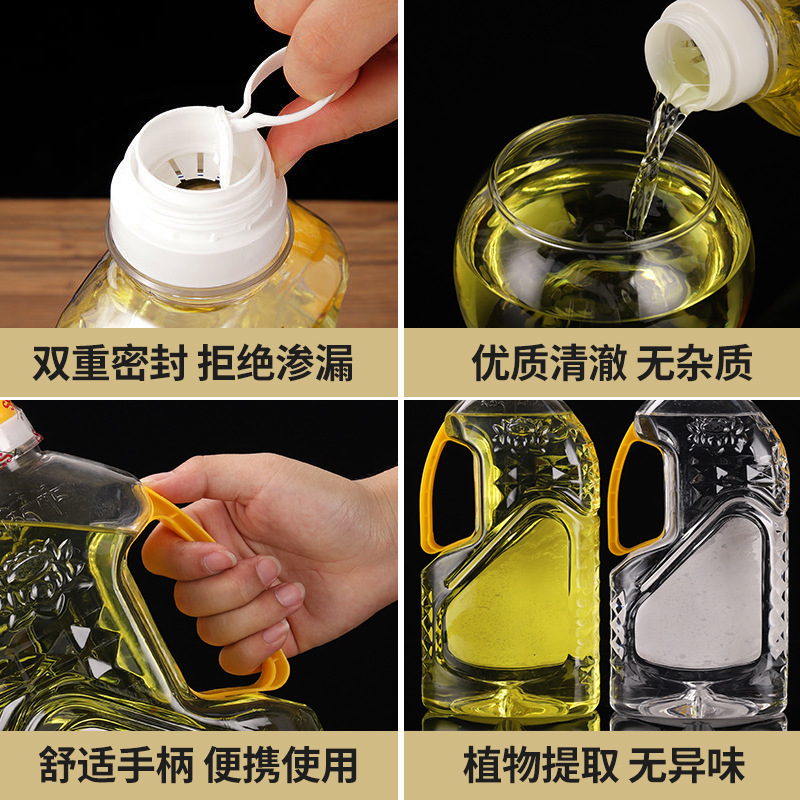 双重密封 拒绝渗漏

优质清澈 无杂质

舒适手柄 便携使用

植物提取 无异味