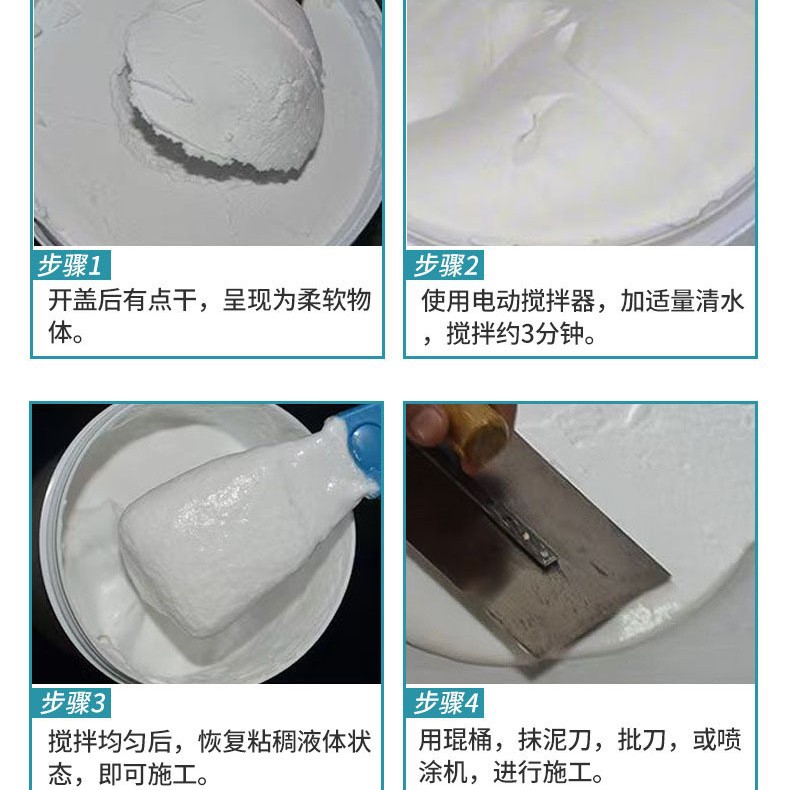 步骤1
开盖后有点干，呈现为柔软物体。

步骤2
使用电动搅拌器，加适量清水，搅拌约3分钟。

步骤3
搅拌均匀后，恢复粘稠液体状态，即可施工。

步骤4
用琨桶，抹泥刀，批刀，或喷涂机，进行施工。