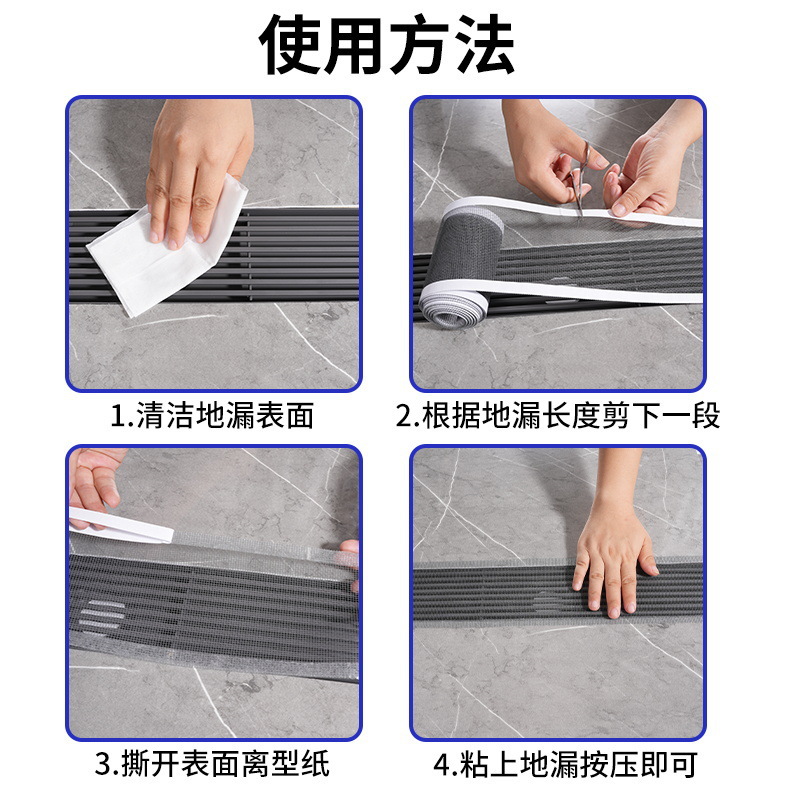 使用方法

1.清洁地漏表面

2.根据地漏长度剪下一段

3.撕开表面离型纸

4.粘上地漏按压即可