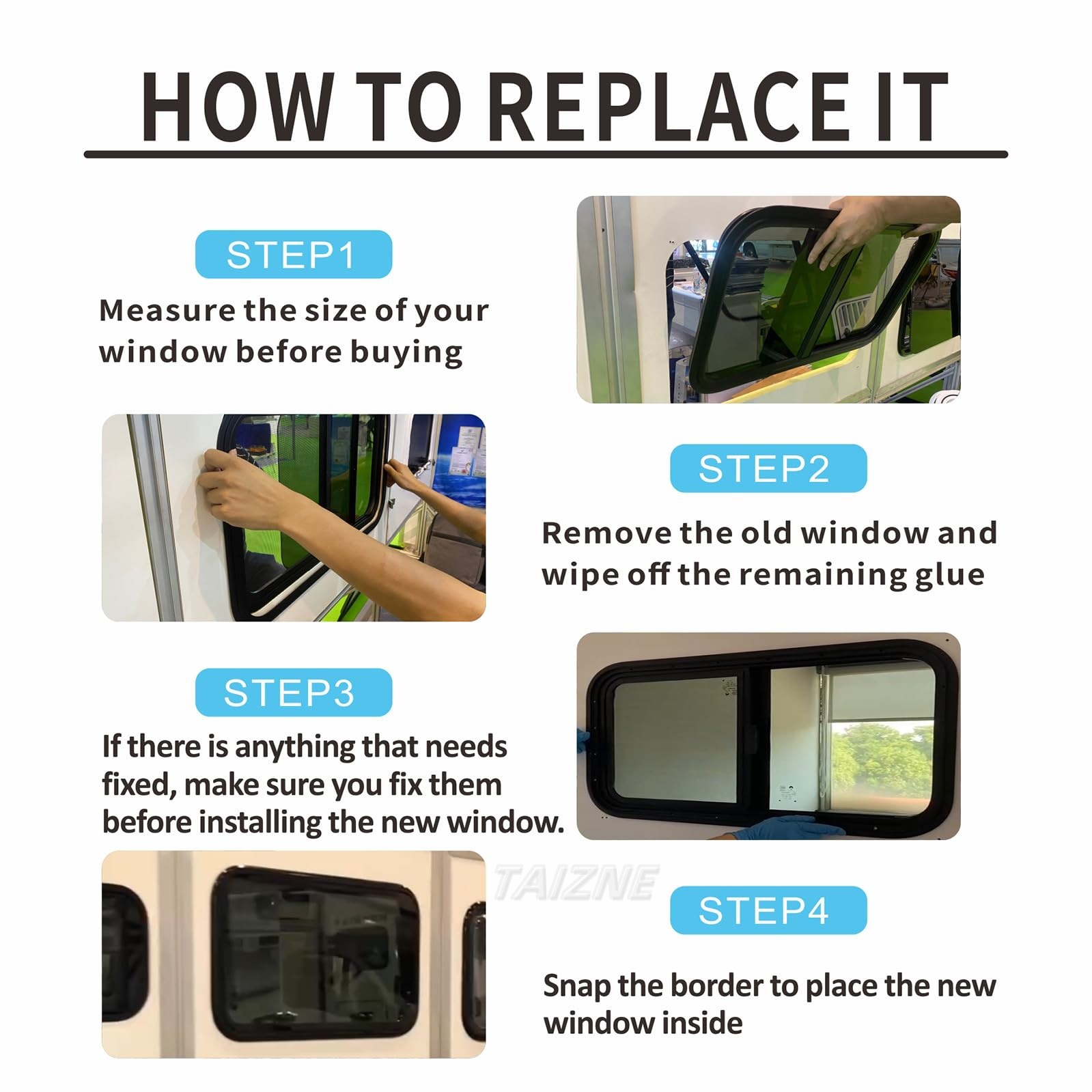 HOW TO REPLACE IT

STEP1

Measure the size of your window before buying

STEP2

Remove the old window and wipe off the remaining glue

STEP3

If there is anything that needs fixed, make sure you fix them before installing the new window.

TAIZNE

STEP4

Snap the border to place the new window inside