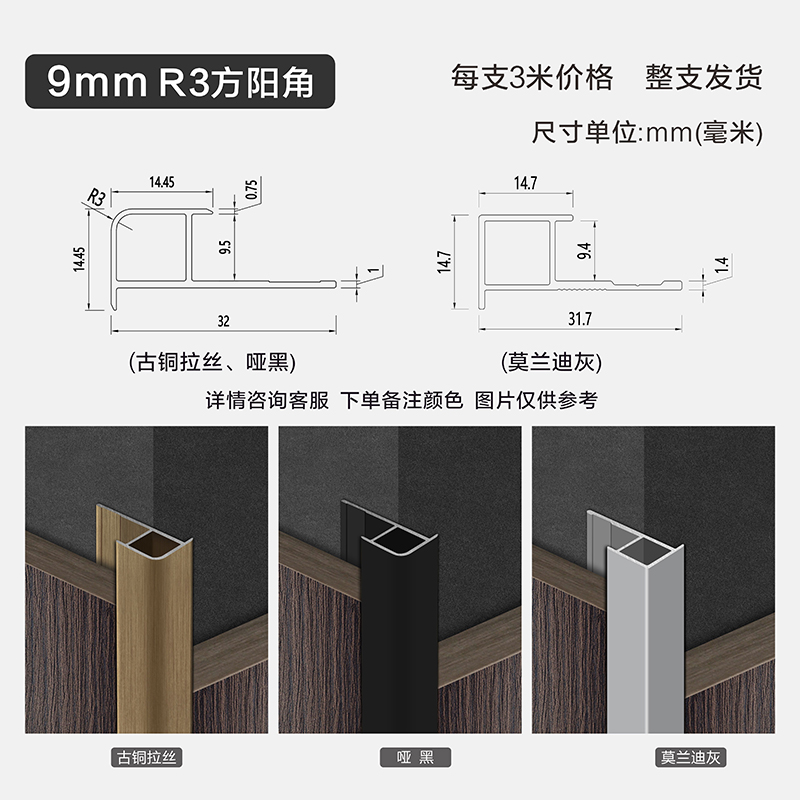 9mm R3方阳角

每支3米价格　整支发货

尺寸单位:mm(毫米)

R3
14.45
0.75
14.45
9.5
1
32

(古铜拉丝、哑黑)

14.7
14.7
9.4
1.4
31.7

(莫兰迪灰)

详情咨询客服　下单备注颜色　图片仅供参考

古铜拉丝

哑 黑

莫兰迪灰