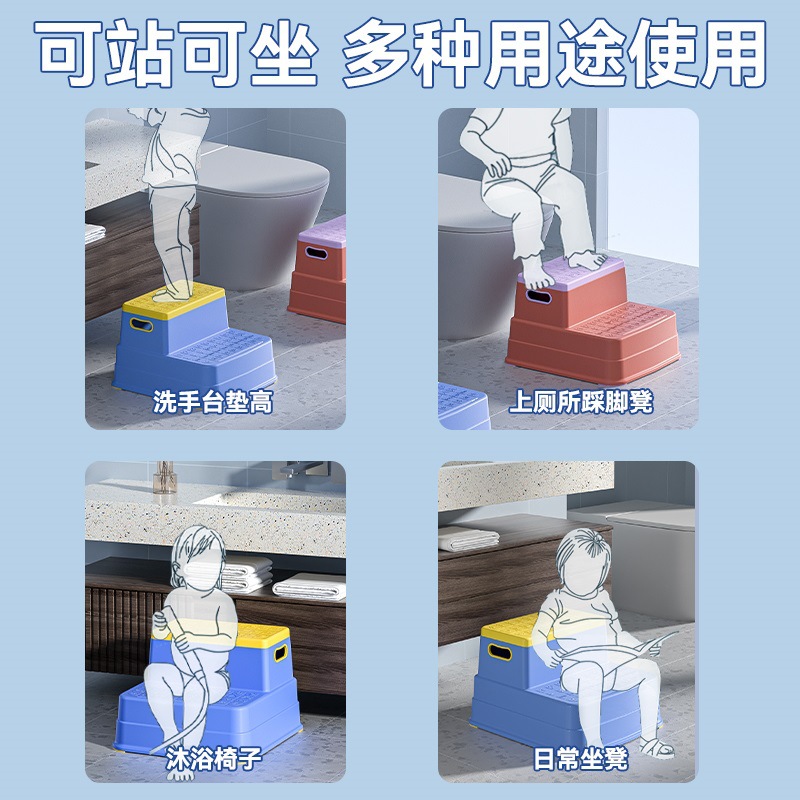 可站可坐 多种用途使用

洗手台垫高

上厕所踩脚凳

沐浴椅子

日常坐凳