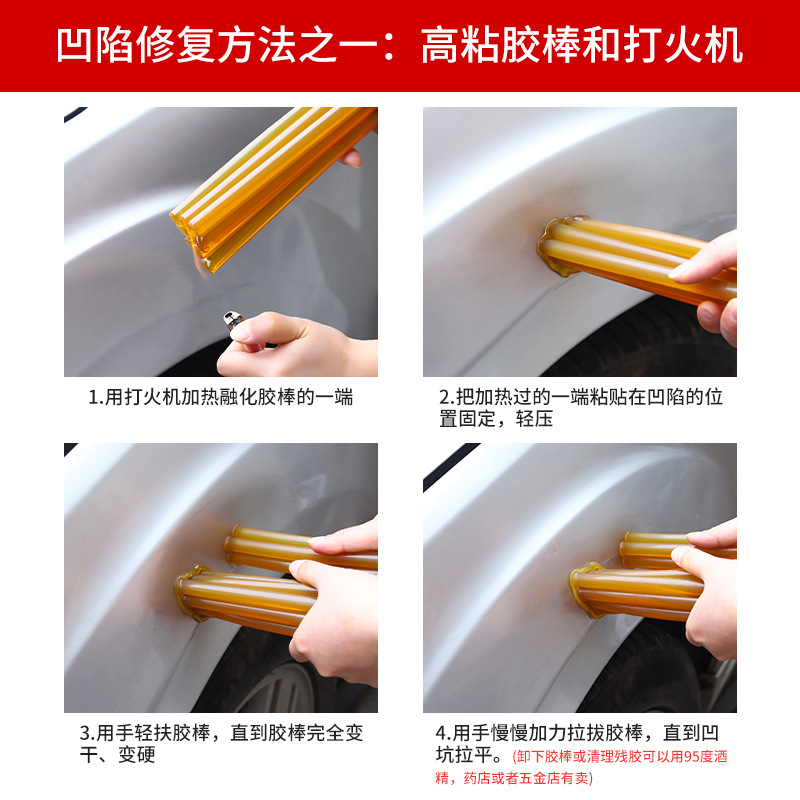 凹陷修复方法之一：高粘胶棒和打火机

1.用打火机加热融化胶棒的一端

2.把加热过的一端粘贴在凹陷的位置固定，轻压

3.用手轻扶胶棒，直到胶棒完全变干、变硬

4.用手慢慢加力拉拔胶棒，直到凹坑拉平。(卸下胶棒或清理残胶可以用95度酒精，药店或者五金店有卖)