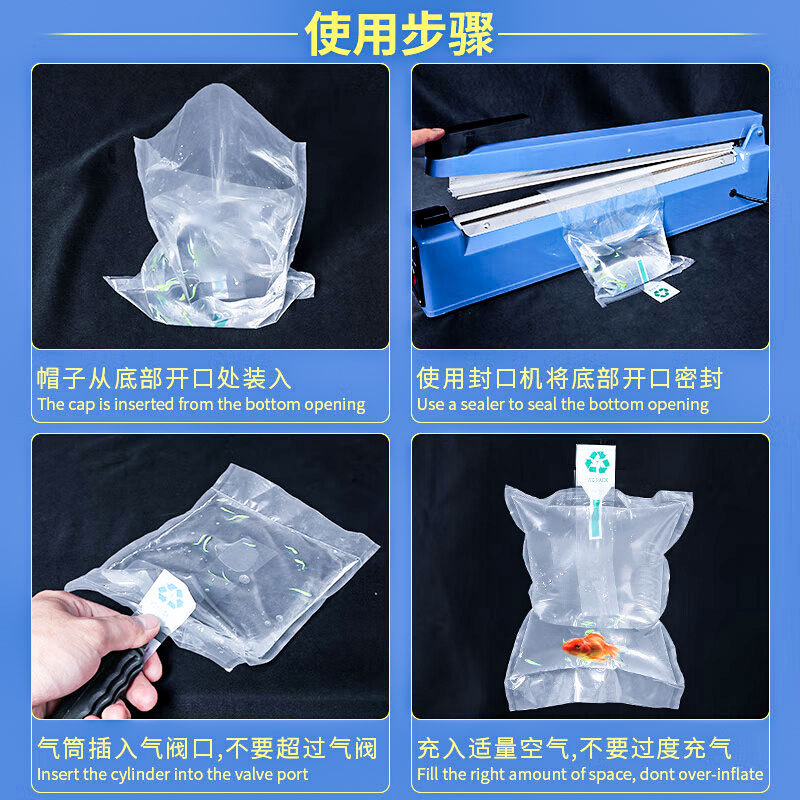 使用步骤

帽子从底部开口处装入
The cap is inserted from the bottom opening

使用封口机将底部开口密封
Use a sealer to seal the bottom opening

气筒插入气阀口,不要超过气阀
Insert the cylinder into the valve port

充入适量空气,不要过度充气
Fill the right amount of space, dont over-inflate