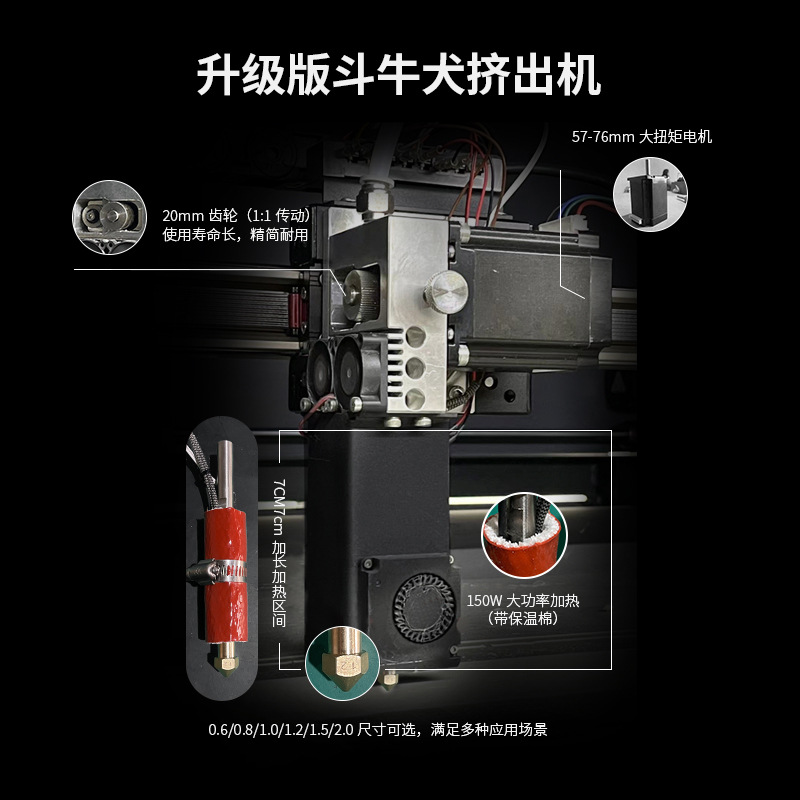 升级版斗牛犬挤出机

57-76mm 大扭矩电机

20mm 齿轮（1:1 传动）
使用寿命长，精简耐用

7CM7cm 加长加热区间

150W 大功率加热
（带保温棉）

0.6/0.8/1.0/1.2/1.5/2.0 尺寸可选，满足多种应用场景