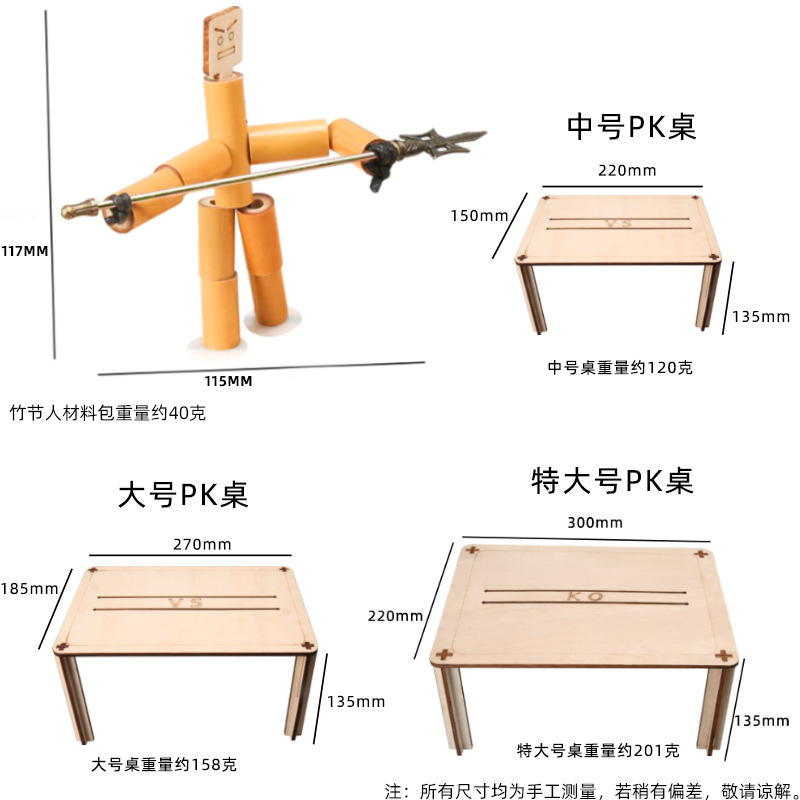 117MM

115MM

竹节人材料包重量约40克

中号PK桌

220mm

150mm

VS

135mm

中号桌重量约120克

大号PK桌

270mm

185mm

VS

135mm

大号桌重量约158克

特大号PK桌

300mm

220mm

KO

135mm

特大号桌重量约201克

注：所有尺寸均为手工测量，若稍有偏差，敬请谅解。