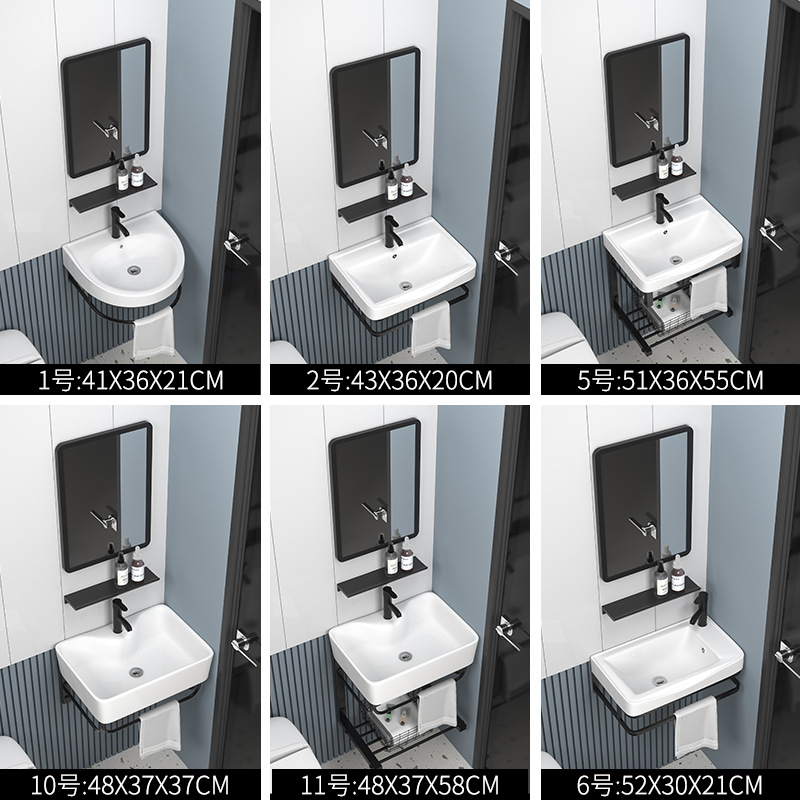 1号:41X36X21CM

2号:43X36X20CM

5号:51X36X55CM

10号:48X37X37CM

11号:48X37X58CM

6号:52X30X21CM