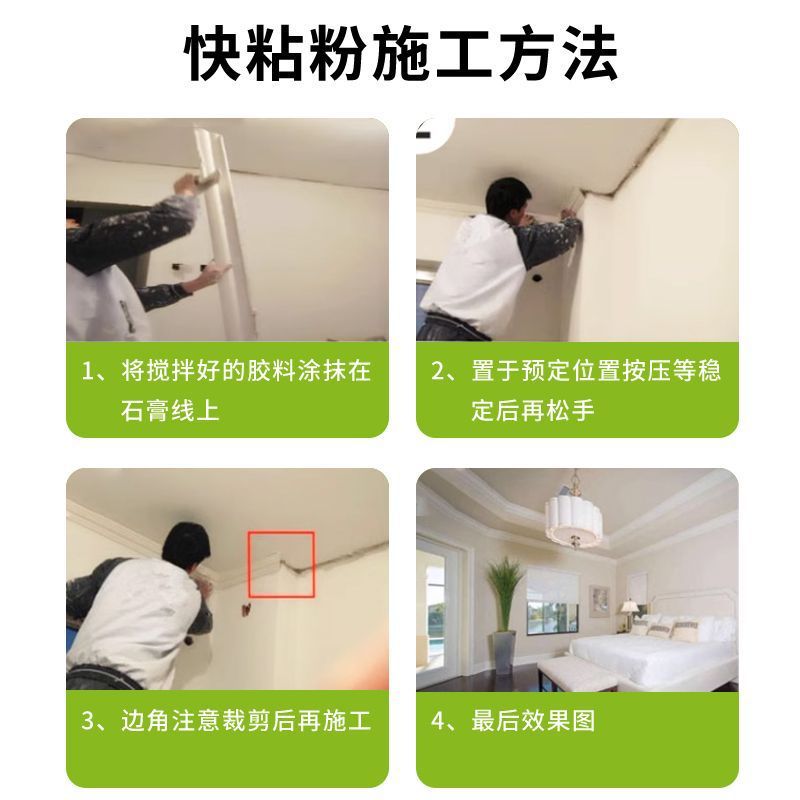 快粘粉施工方法

1、将搅拌好的胶料涂抹在石膏线上

2、置于预定位置按压等稳定后再松手

3、边角注意裁剪后再施工

4、最后效果图