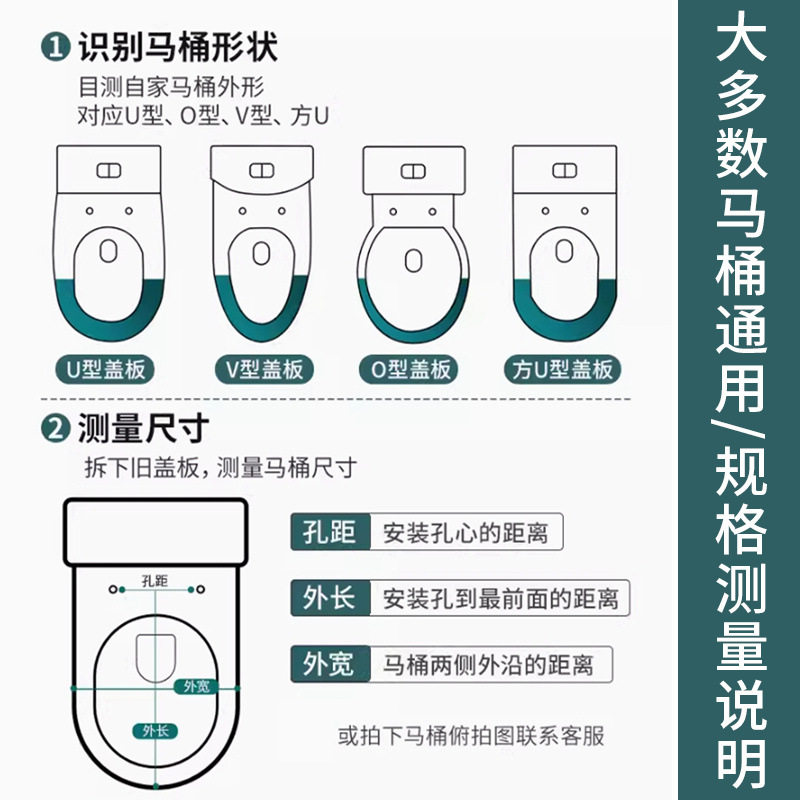 1 识别马桶形状

目测自家马桶外形
对应U型、O型、V型、方U

U型盖板 V型盖板 O型盖板 方U型盖板

2 测量尺寸

拆下旧盖板，测量马桶尺寸

孔距

外宽

外长

孔距 安装孔心的距离

外长 安装孔到最前面的距离

外宽 马桶两侧外沿的距离

或拍下马桶俯拍图联系客服

大多数马桶通用/规格测量说明