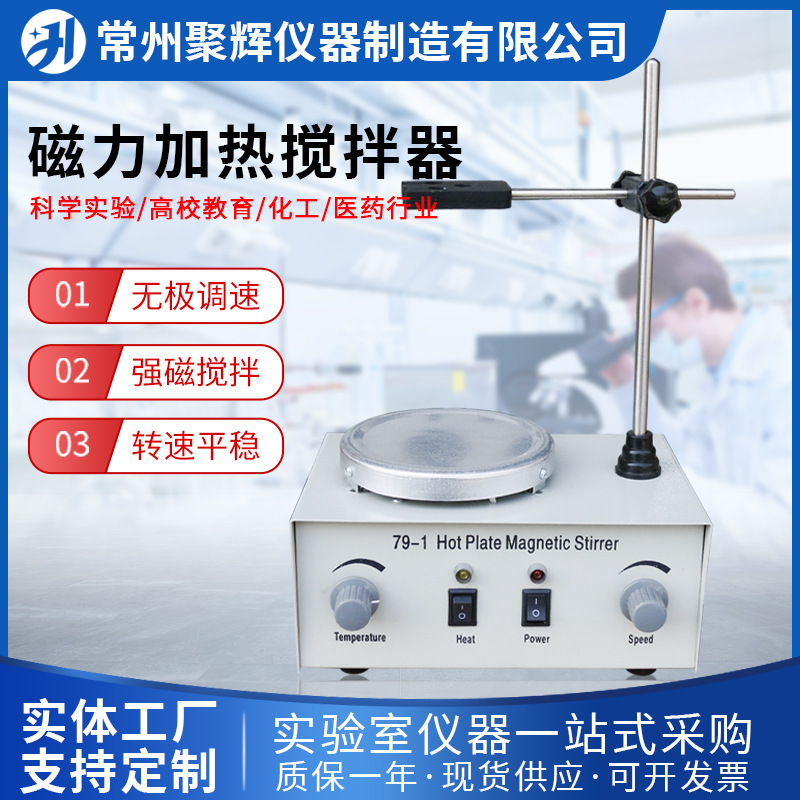 常州聚辉仪器制造有限公司

磁力加热搅拌器

科学实验/高校教育/化工/医药行业

01 无极调速

02 强磁搅拌

03 转速平稳

79-1 Hot Plate Magnetic Stirrer

Temperature

Heat

Power

Speed

实体工厂
支持定制

实验室仪器一站式采购
质保一年·现货供应·可开发票