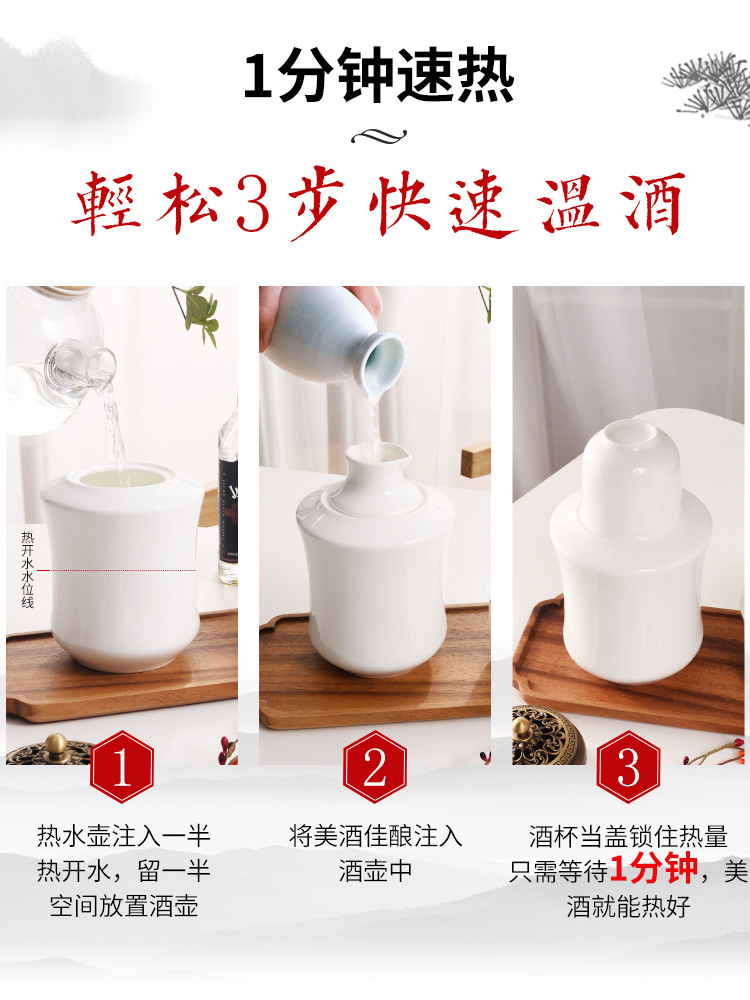 1分钟速热

輕松3步快速温酒

热开水水位线

1
热水壶注入一半热开水，留一半空间放置酒壶

2
将美酒佳酿注入酒壶中

3
酒杯当盖锁住热量只需等待1分钟，美酒就能热好