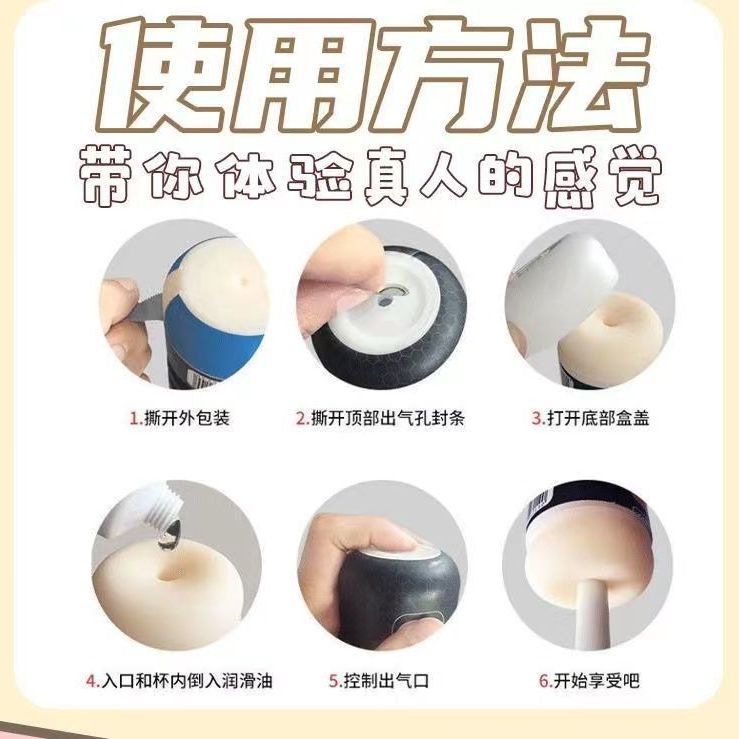 使用方法

带你体验真人的感觉

1.撕开外包装

2.撕开顶部出气孔封条

3.打开底部盒盖

4.入口和杯内倒入润滑油

5.控制出气口

6.开始享受吧