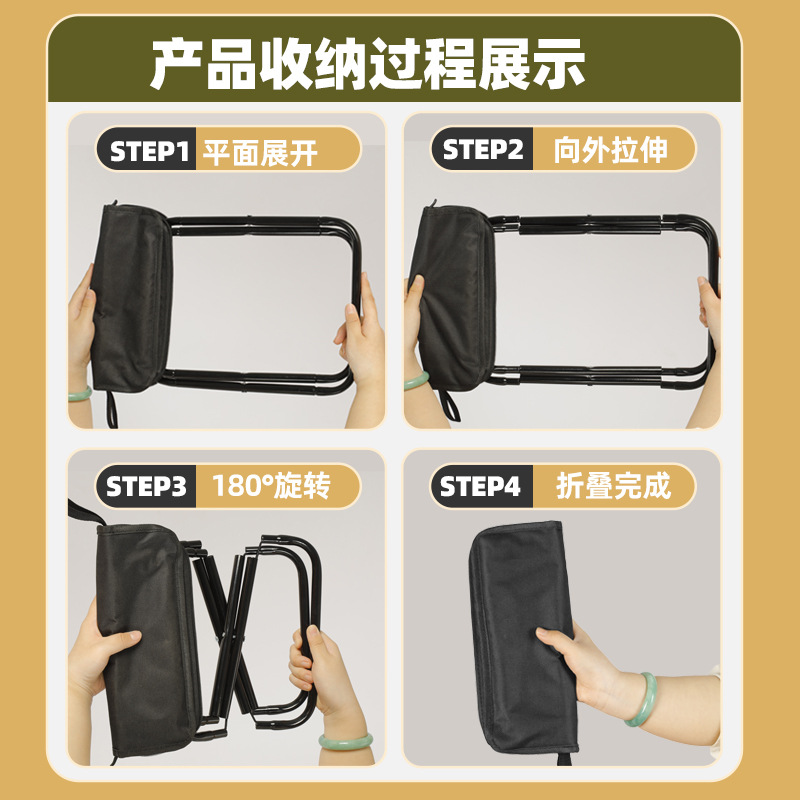 产品收纳过程展示

STEP1 平面展开

STEP2 向外拉伸

STEP3 180°旋转

STEP4 折叠完成