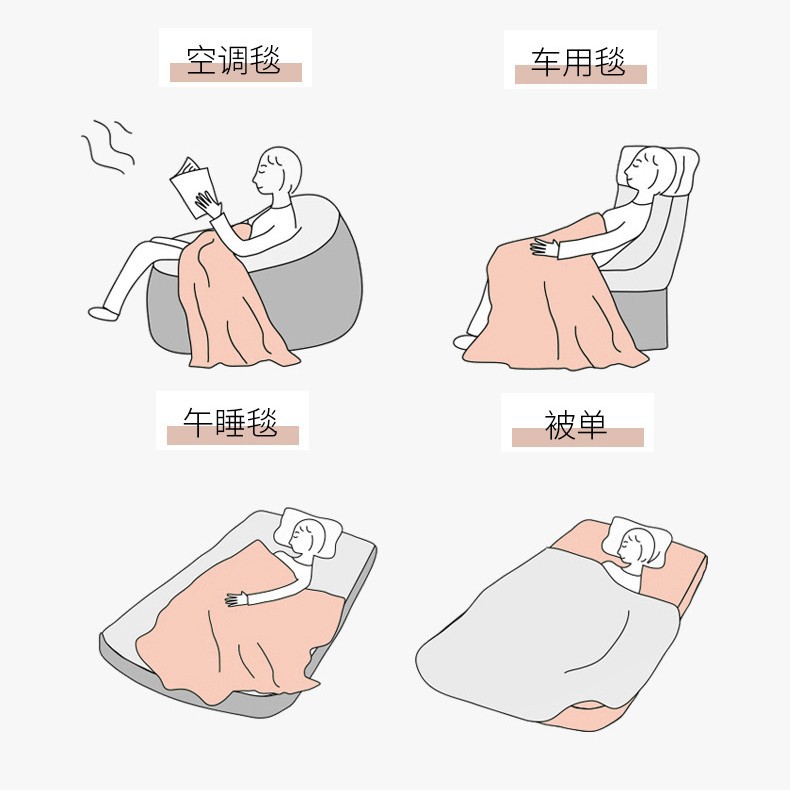 空调毯

车用毯

午睡毯

被单