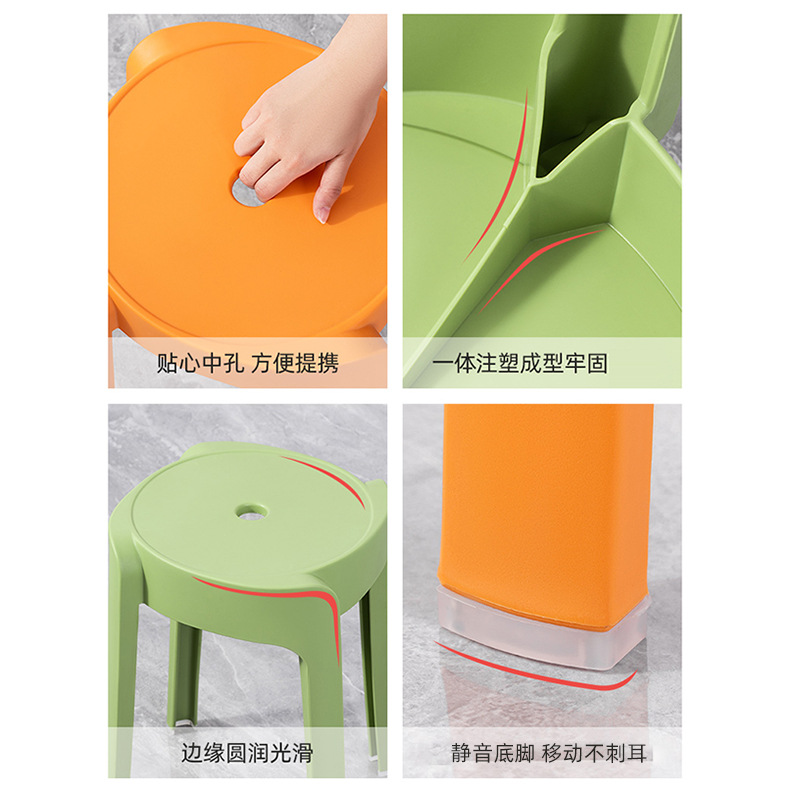 贴心中孔 方便提携

一体注塑成型牢固

边缘圆润光滑

静音底脚 移动不刺耳