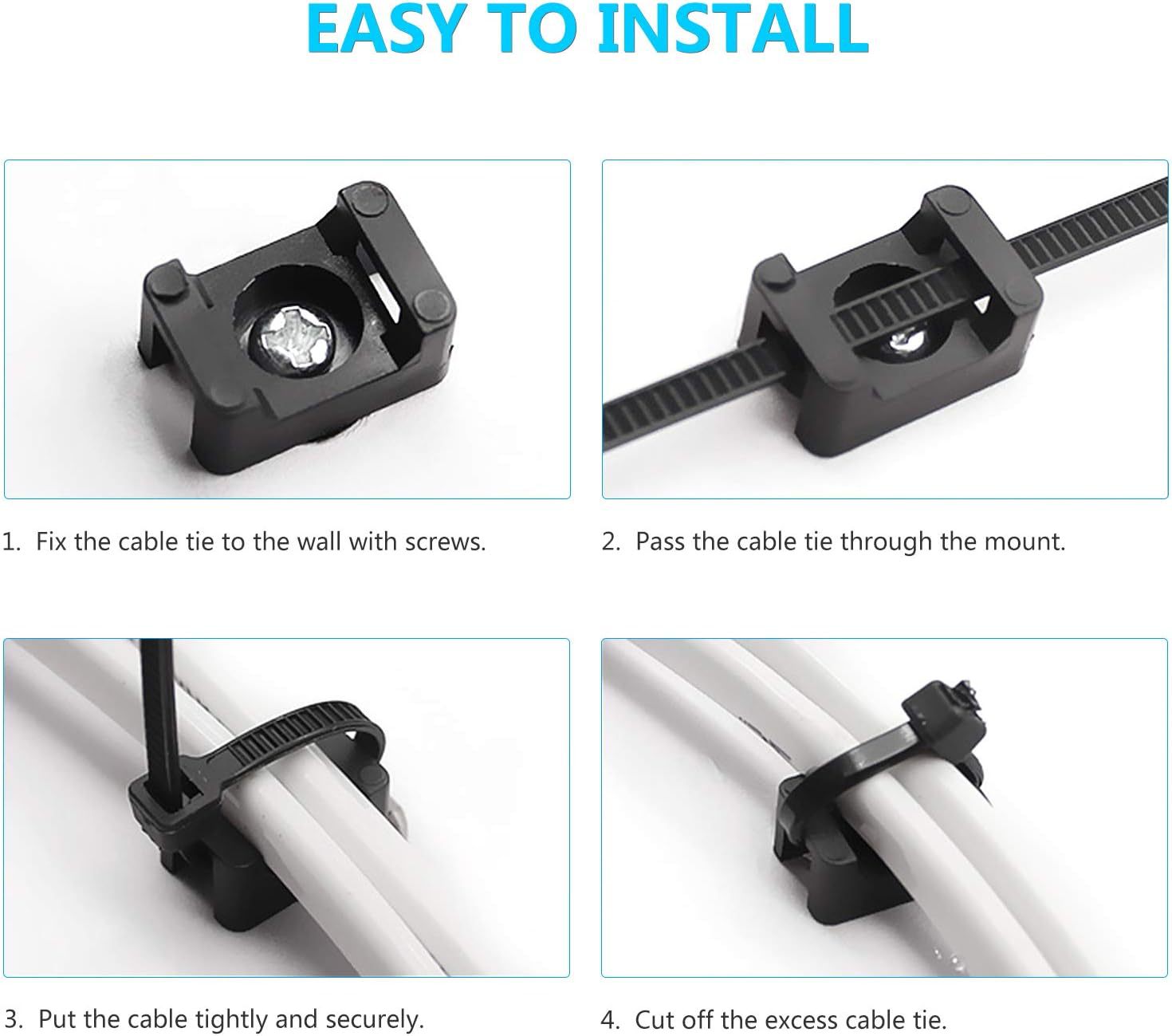 EASY TO INSTALL

1. Fix the cable tie to the wall with screws.

2. Pass the cable tie through the mount.

3. Put the cable tightly and securely.

4. Cut off the excess cable tie.