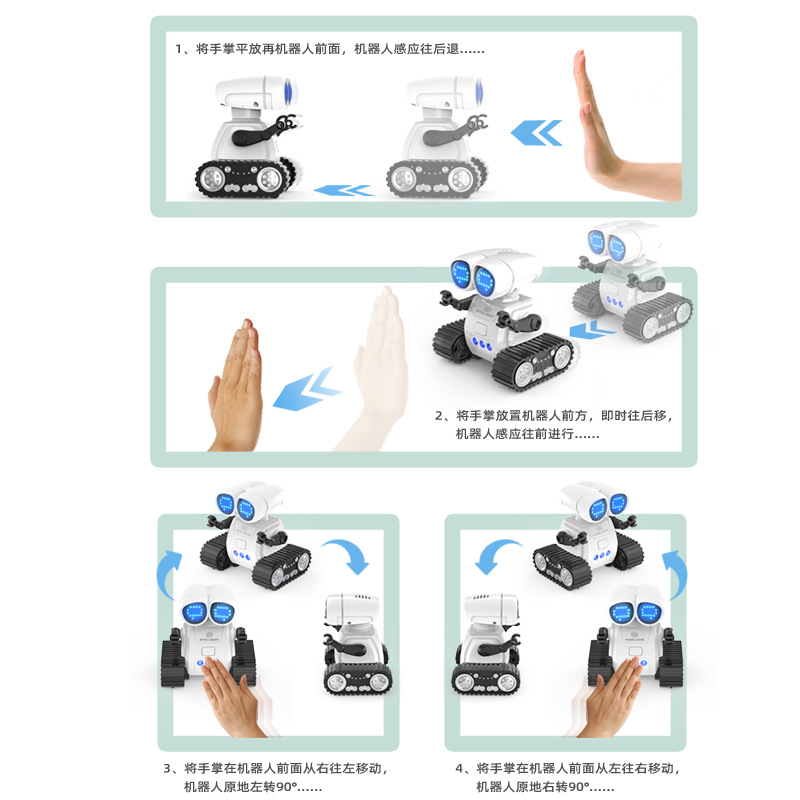 1、将手掌平放再机器人前面，机器人感应往后退……

2、将手掌放置机器人前方，即时往后移，机器人感应往前进行……

3、将手掌在机器人前面从右往左移动，机器人原地左转90°……

4、将手掌在机器人前面从左往右移动，机器人原地右转90°……