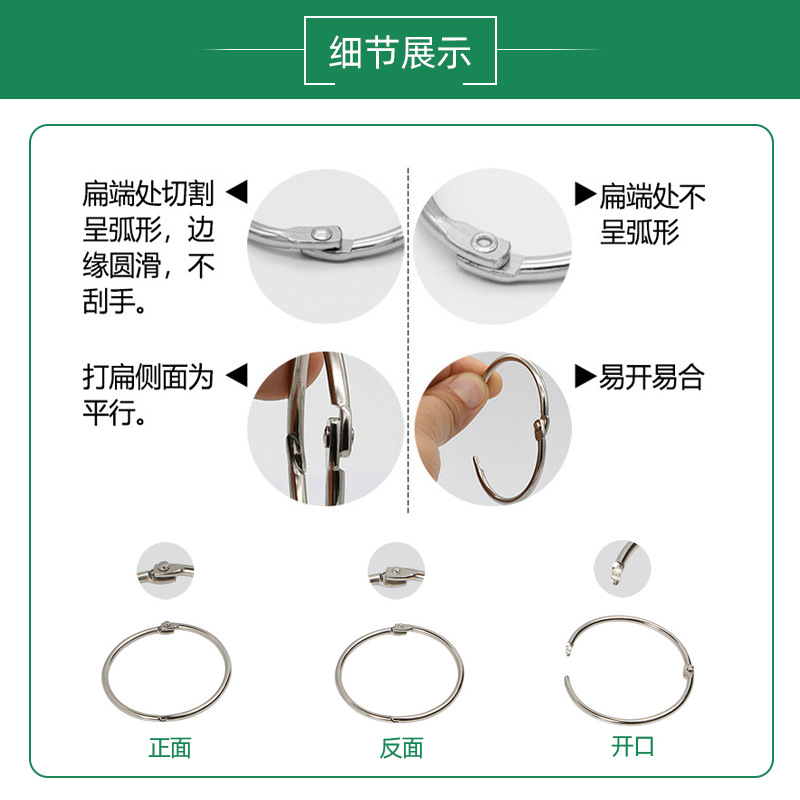 细节展示

扁端处切割呈弧形，边缘圆滑，不刮手。◀

▶扁端处不呈弧形

打扁侧面为平行。◀

▶易开易合

正面

反面

开口