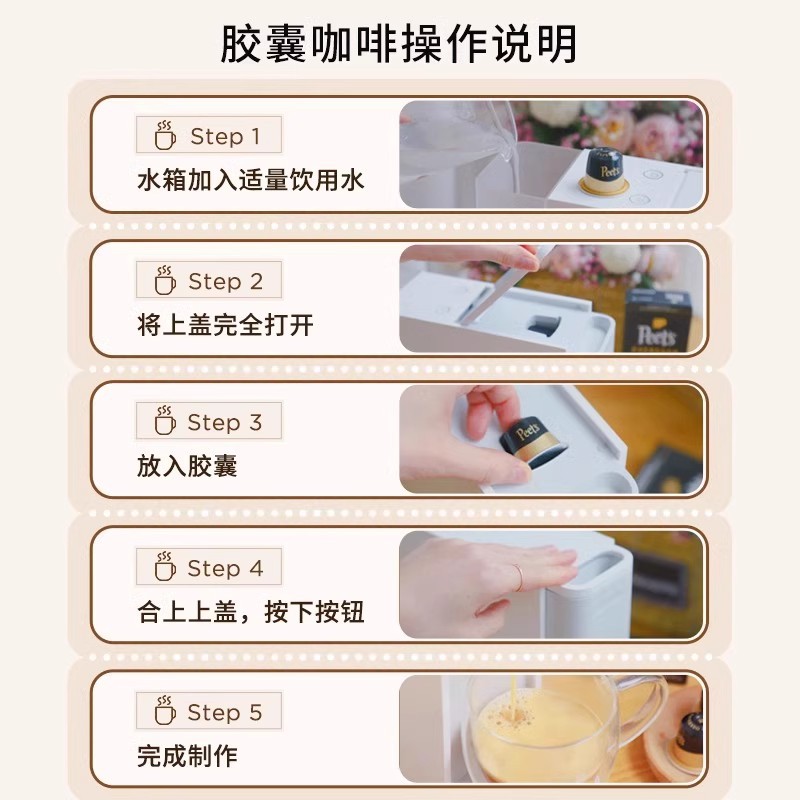 胶囊咖啡操作说明

Step 1
水箱加入适量饮用水

Peet's

Step 2
将上盖完全打开

Peet's

Step 3
放入胶囊

Peet's

Step 4
合上上盖，按下按钮

Step 5
完成制作