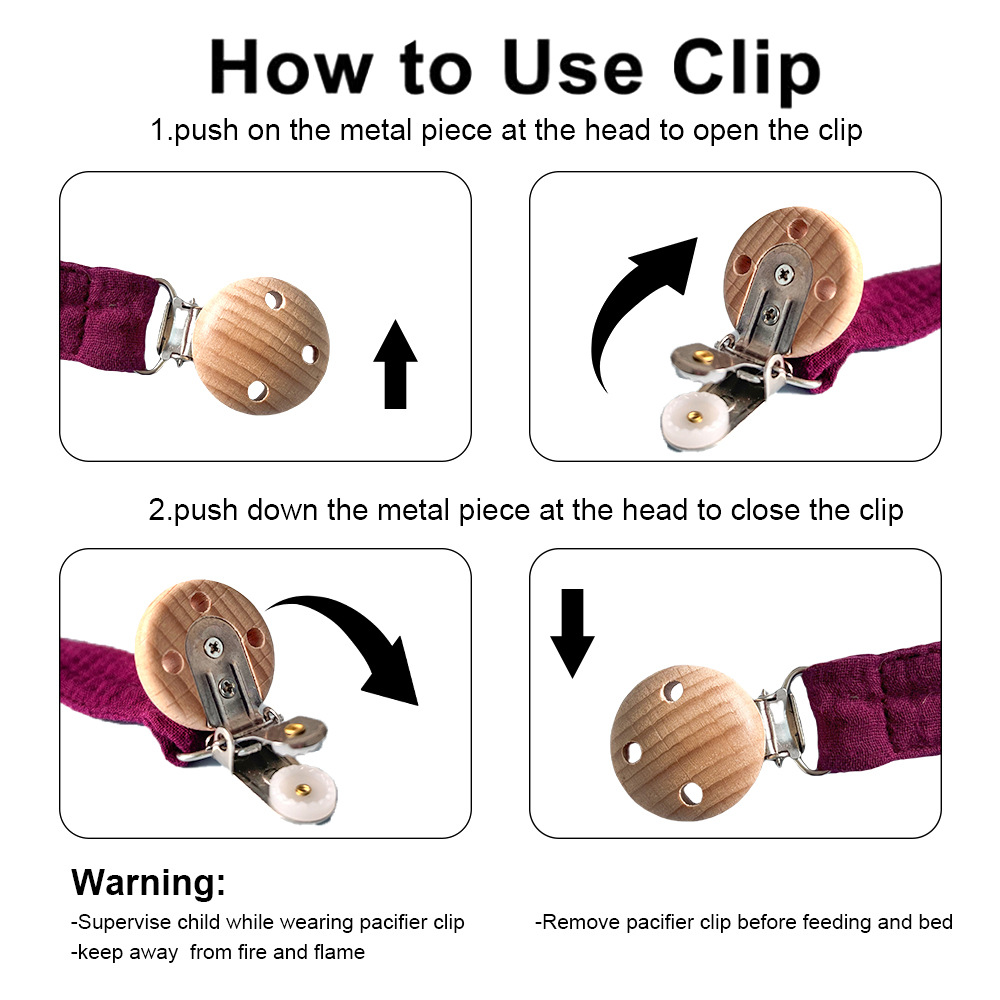 How to Use Clip

1.push on the metal piece at the head to open the clip

2.push down the metal piece at the head to close the clip

Warning:

-Supervise child while wearing pacifier clip

-keep away from fire and flame

-Remove pacifier clip before feeding and bed