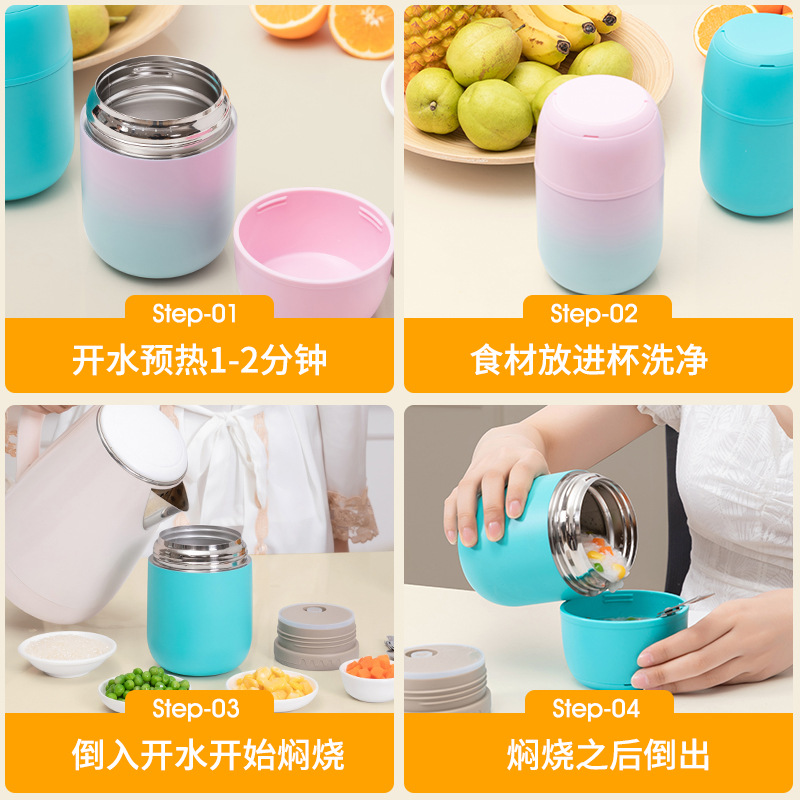 Step-01
开水预热1-2分钟

Step-02
食材放进杯洗净

Step-03
倒入开水开始焖烧

Step-04
焖烧之后倒出