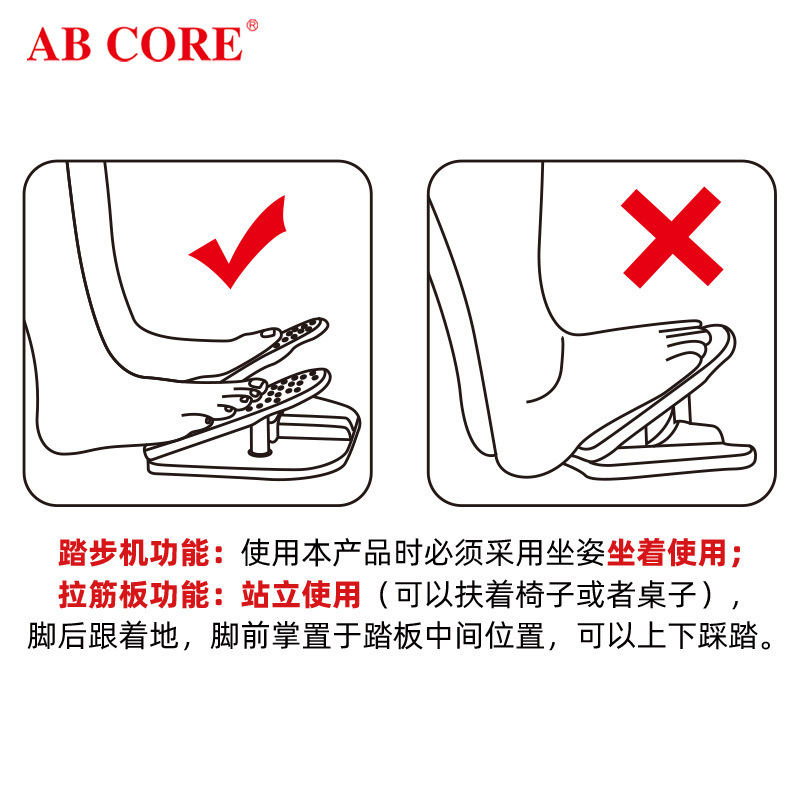 AB CORE®

踏步机功能：使用本产品时必须采用坐姿坐着使用；
拉筋板功能：站立使用（可以扶着椅子或者桌子），脚后跟着地，脚前掌置于踏板中间位置，可以上下踩踏。