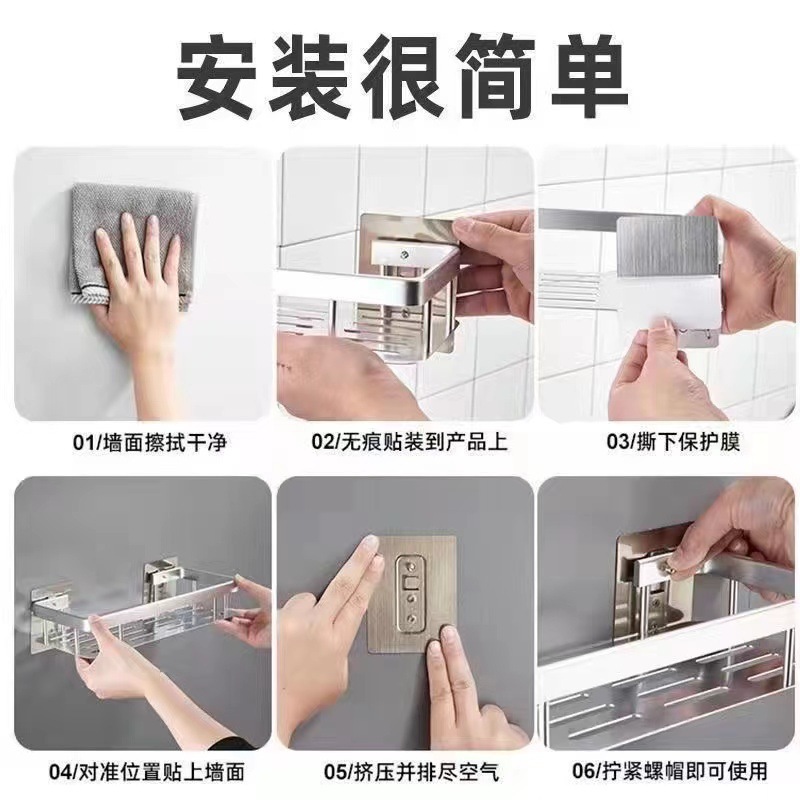 安装很简单

01/墙面擦拭干净

02/无痕贴装到产品上

03/撕下保护膜

04/对准位置贴上墙面

05/挤压并排尽空气

06/拧紧螺帽即可使用