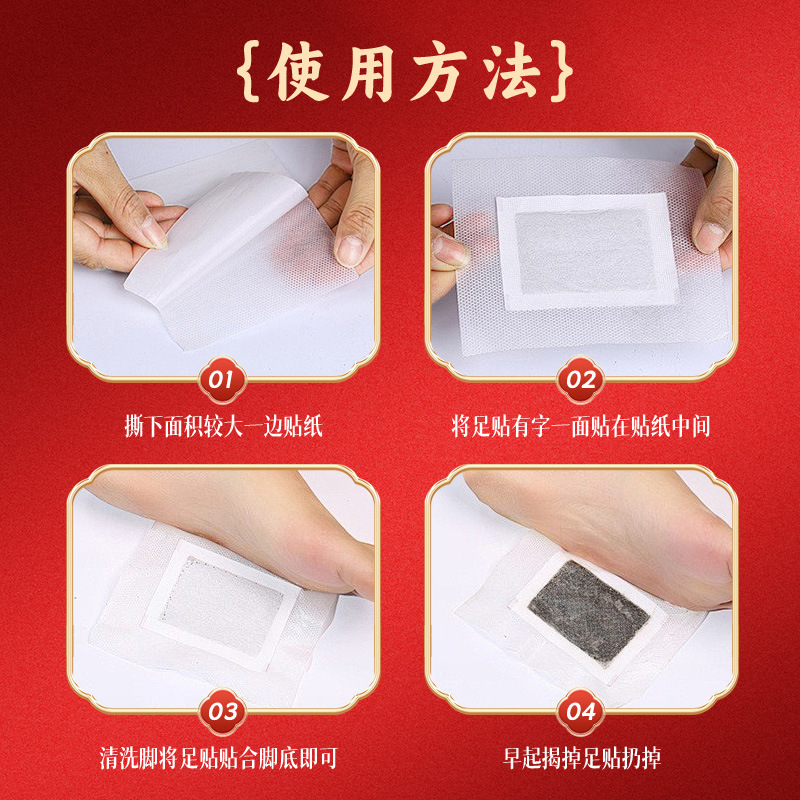 {使用方法}

01
撕下面积较大一边贴纸

02
将足贴有字一面贴在贴纸中间

03
清洗脚将足贴贴合脚底即可

04
早起揭掉足贴扔掉