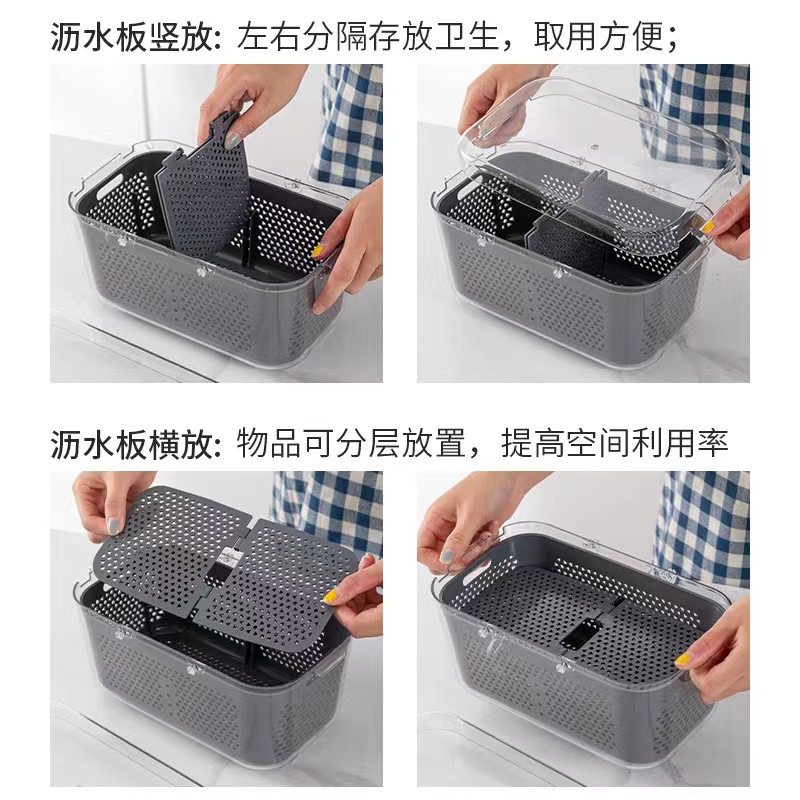 沥水板竖放：左右分隔存放卫生，取用方便；

沥水板横放：物品可分层放置，提高空间利用率