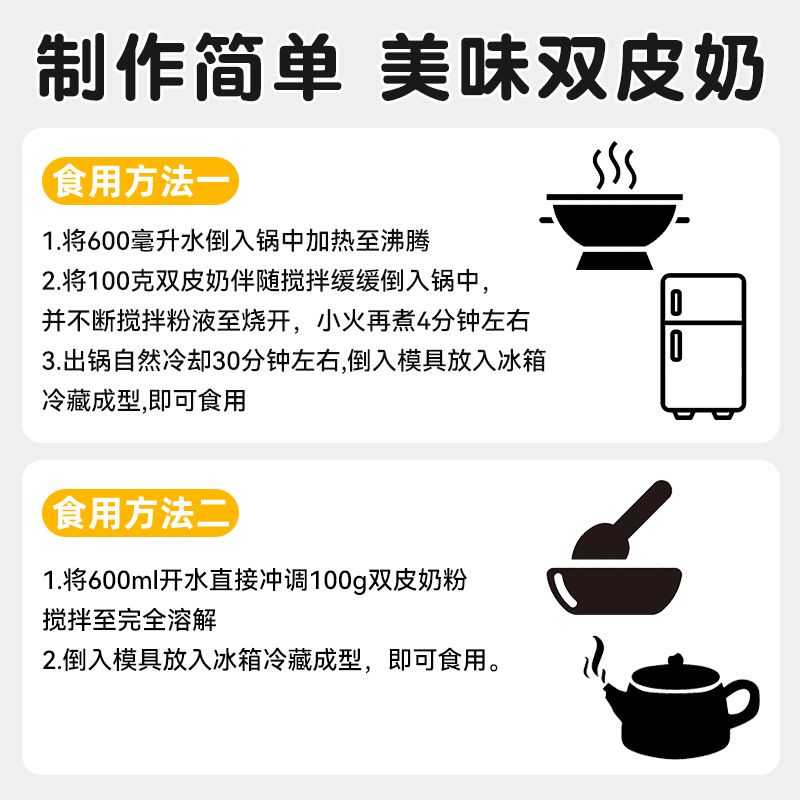 制作简单 美味双皮奶

食用方法一

1.将600毫升水倒入锅中加热至沸腾
2.将100克双皮奶伴随搅拌缓缓倒入锅中，并不断搅拌粉液至烧开，小火再煮4分钟左右
3.出锅自然冷却30分钟左右,倒入模具放入冰箱冷藏成型,即可食用

食用方法二

1.将600ml开水直接冲调100g双皮奶粉搅拌至完全溶解
2.倒入模具放入冰箱冷藏成型，即可食用。