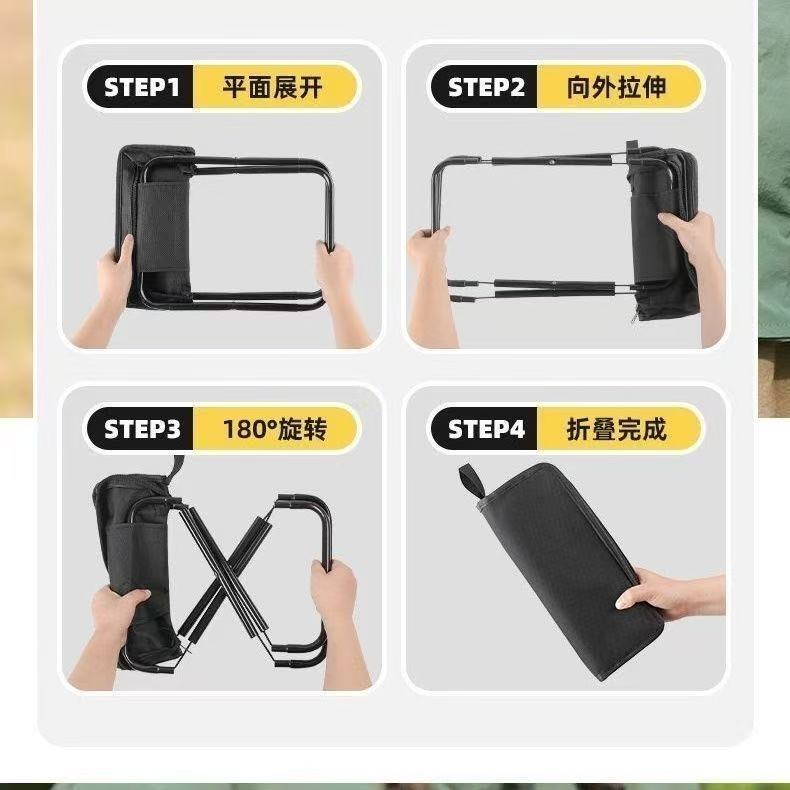 STEP1 平面展开

STEP2 向外拉伸

STEP3 180°旋转

STEP4 折叠完成