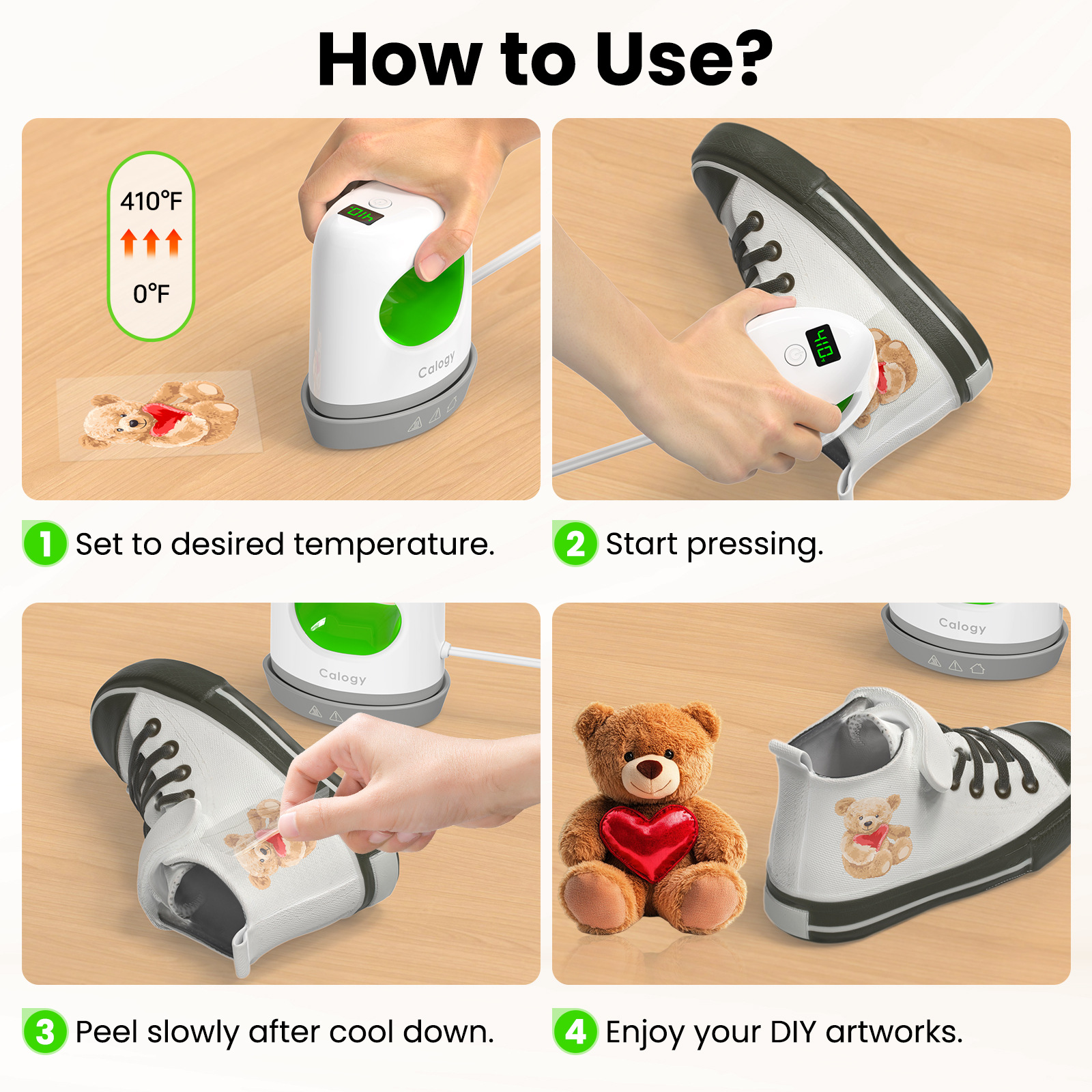 How to Use?

410°F

0°F

410

Calogy

410

1 Set to desired temperature.

2 Start pressing.

Calogy

Calogy

3 Peel slowly after cool down.

4 Enjoy your DIY artworks.