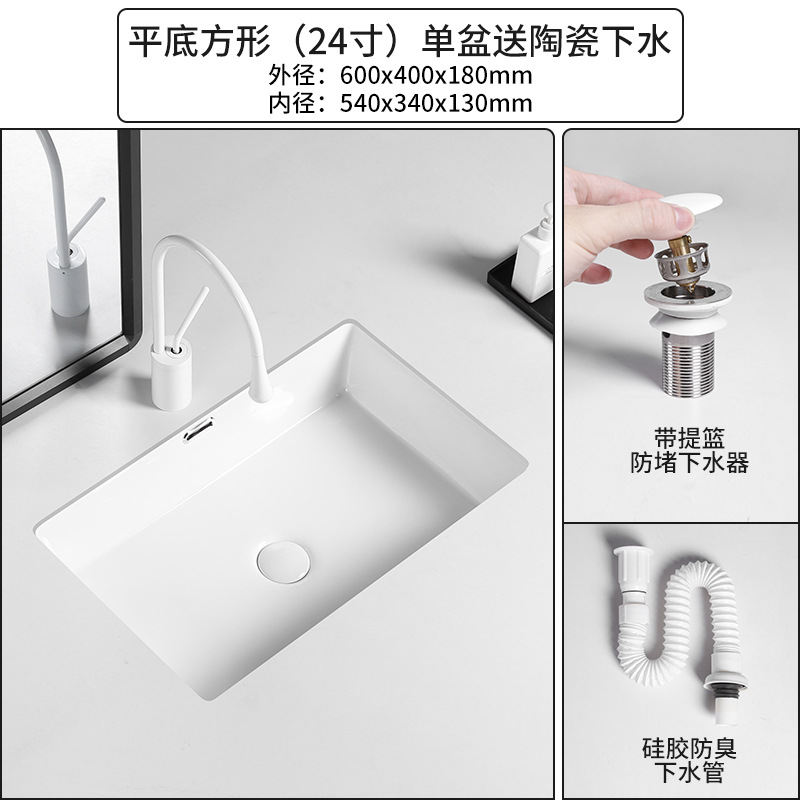 平底方形（24寸）单盆送陶瓷下水
外径：600x400x180mm
内径：540x340x130mm

带提篮
防堵下水器

硅胶防臭
下水管