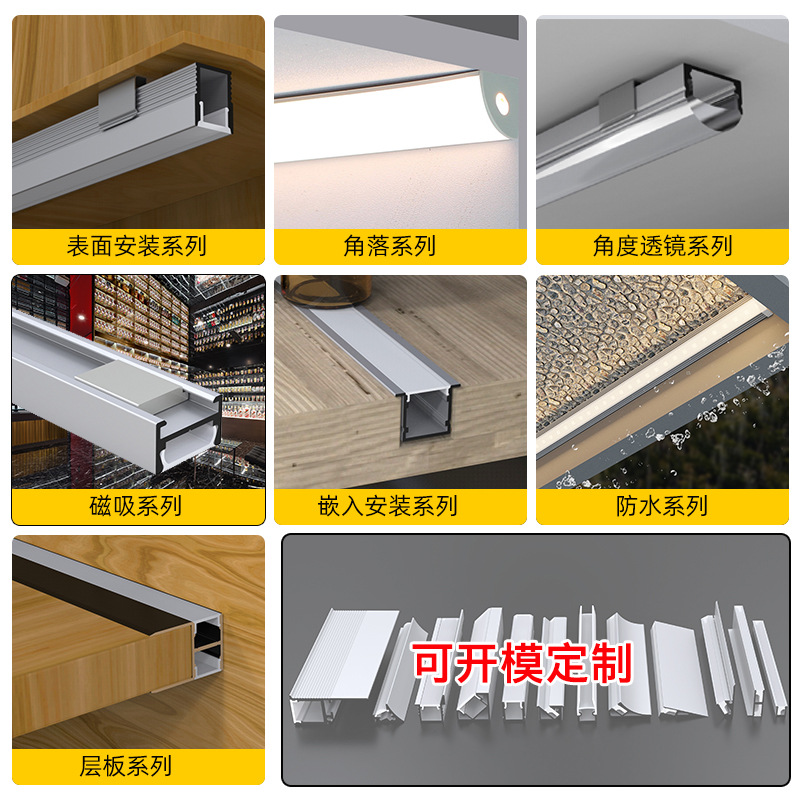 表面安装系列

角落系列

角度透镜系列

磁吸系列

嵌入安装系列

防水系列

层板系列

可开模定制