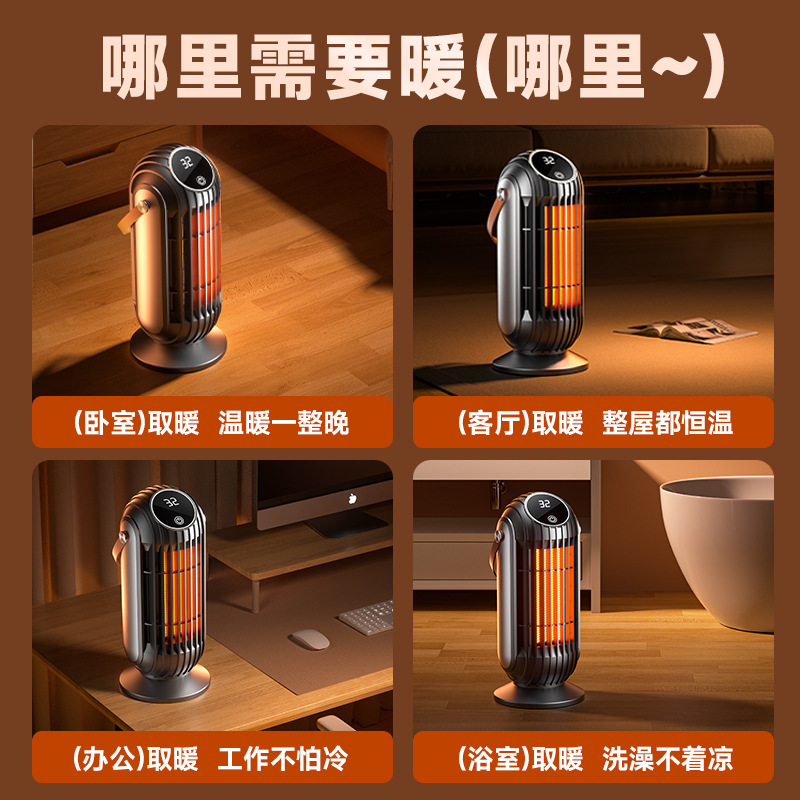 哪里需要暖(哪里~)

32

(卧室)取暖 温暖一整晚

32

(客厅)取暖 整屋都恒温

32

(办公)取暖 工作不怕冷

32

(浴室)取暖 洗澡不着凉