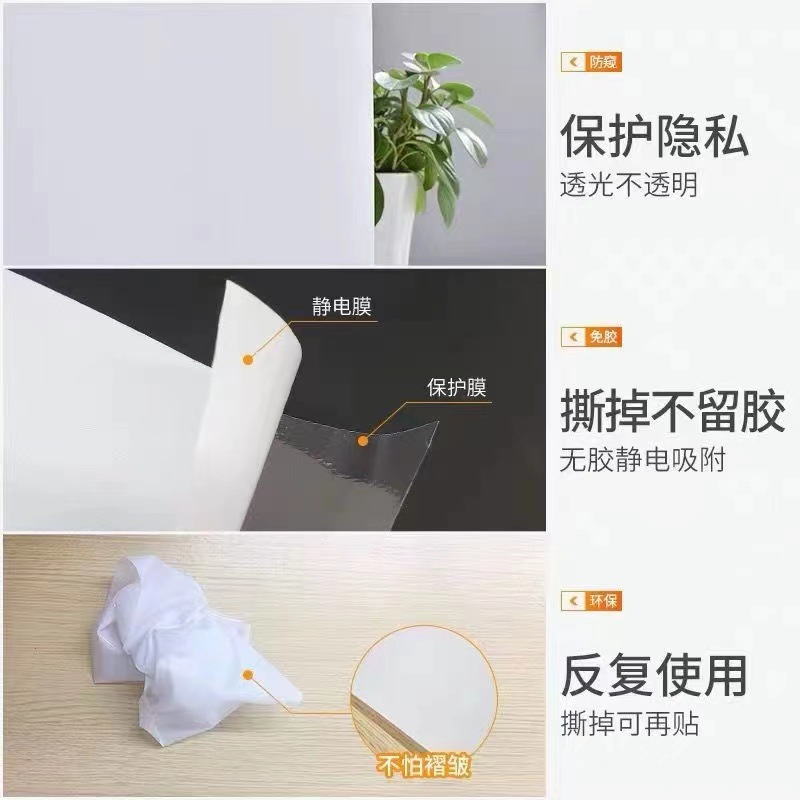 防窥

保护隐私

透光不透明

静电膜

保护膜

免胶

撕掉不留胶

无胶静电吸附

环保

反复使用

撕掉可再贴

不怕褶皱