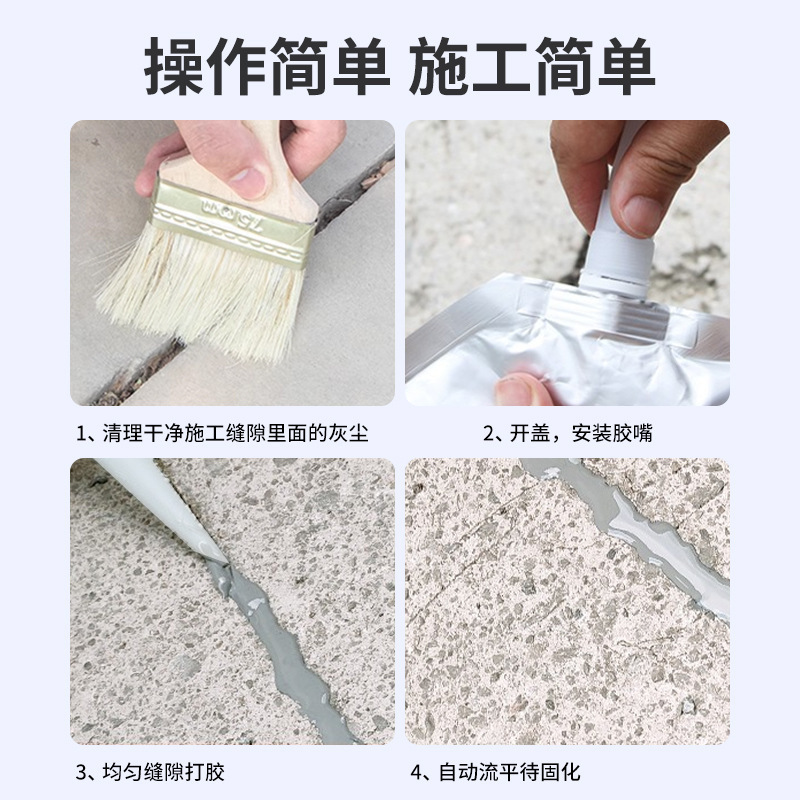 操作简单 施工简单

75mm

1、清理干净施工缝隙里面的灰尘

2、开盖，安装胶嘴

3、均匀缝隙打胶

4、自动流平待固化