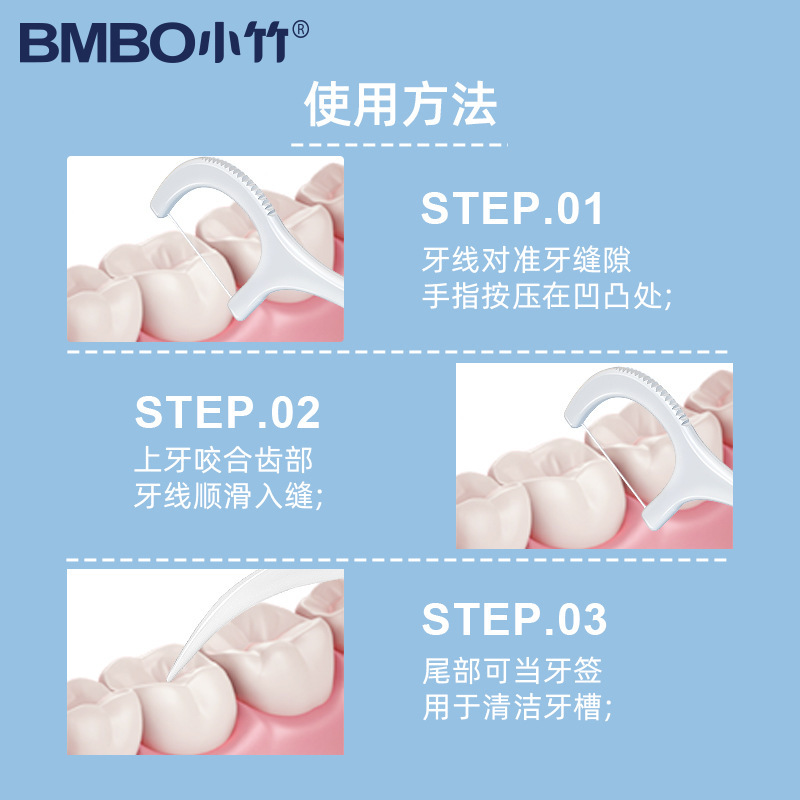 BMBO小竹®

使用方法

STEP.01
牙线对准牙缝隙
手指按压在凹凸处;

STEP.02
上牙咬合齿部
牙线顺滑入缝;

STEP.03
尾部可当牙签
用于清洁牙槽;