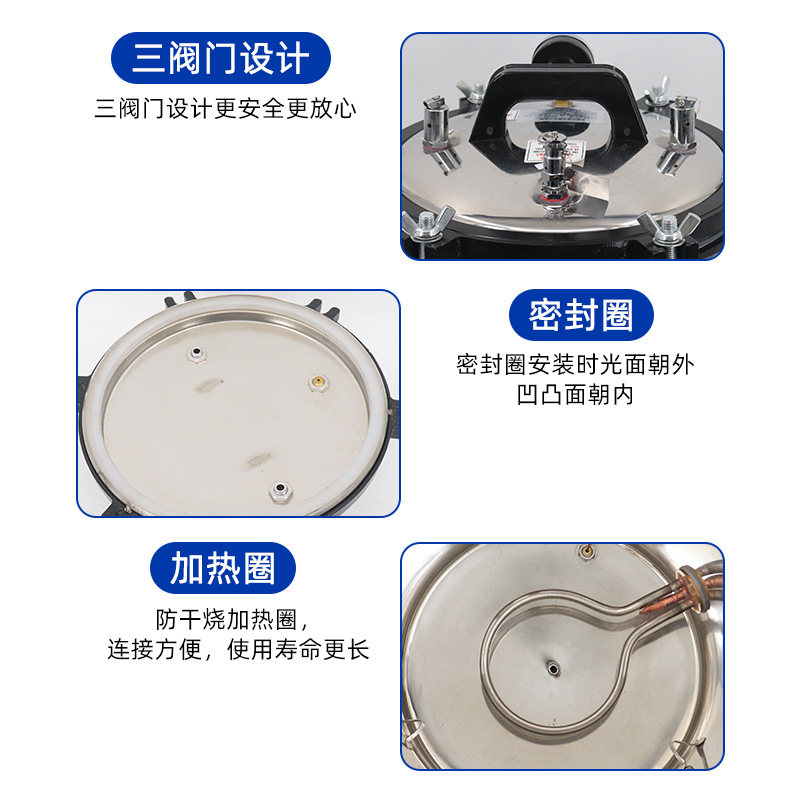 三阀门设计

三阀门设计更安全更放心

密封圈

密封圈安装时光面朝外
凹凸面朝内

加热圈

防干烧加热圈，
连接方便，使用寿命更长