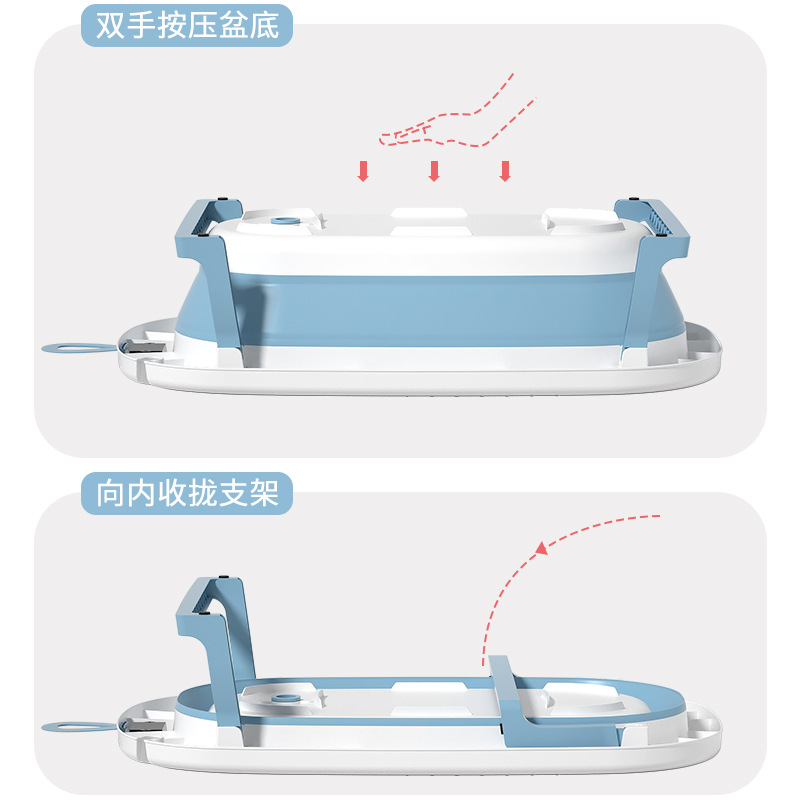 双手按压盆底

向内收拢支架