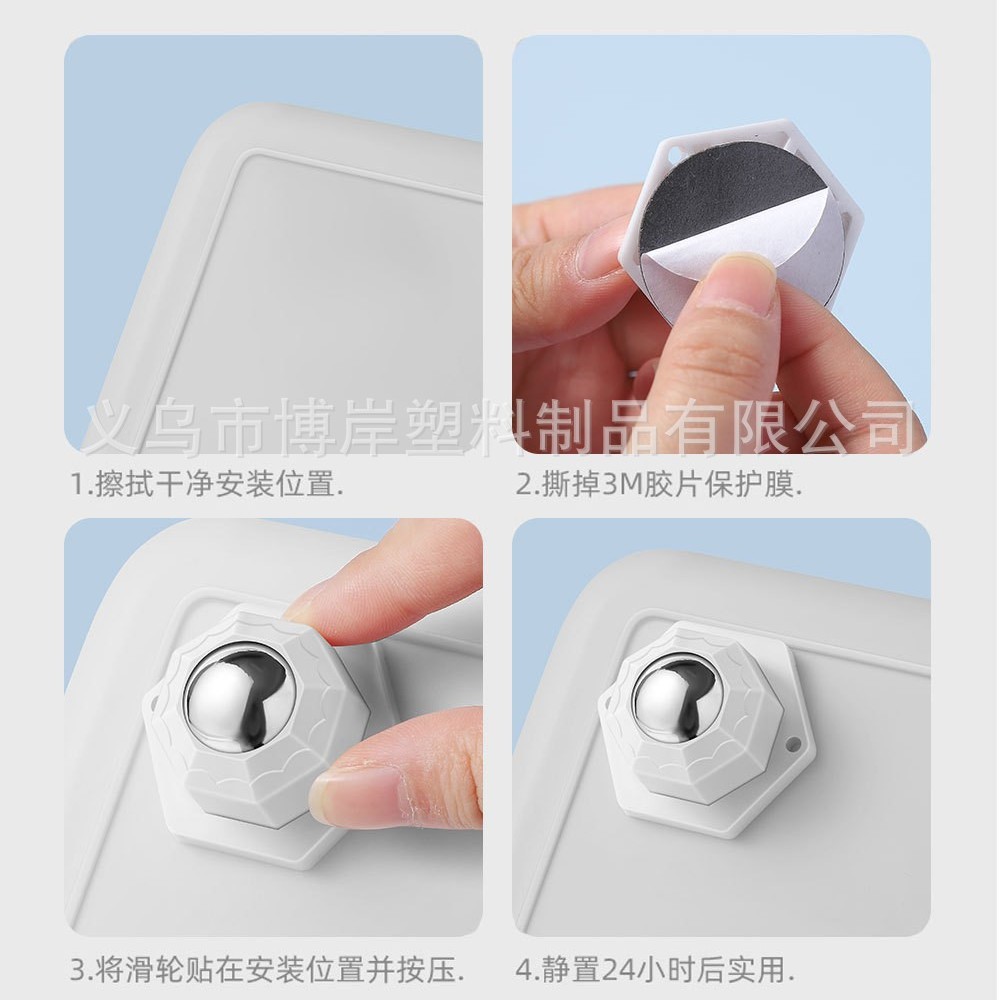 义乌市博岸塑料制品有限公司

1.擦拭干净安装位置.

2.撕掉3M胶片保护膜.

3.将滑轮贴在安装位置并按压.

4.静置24小时后实用.