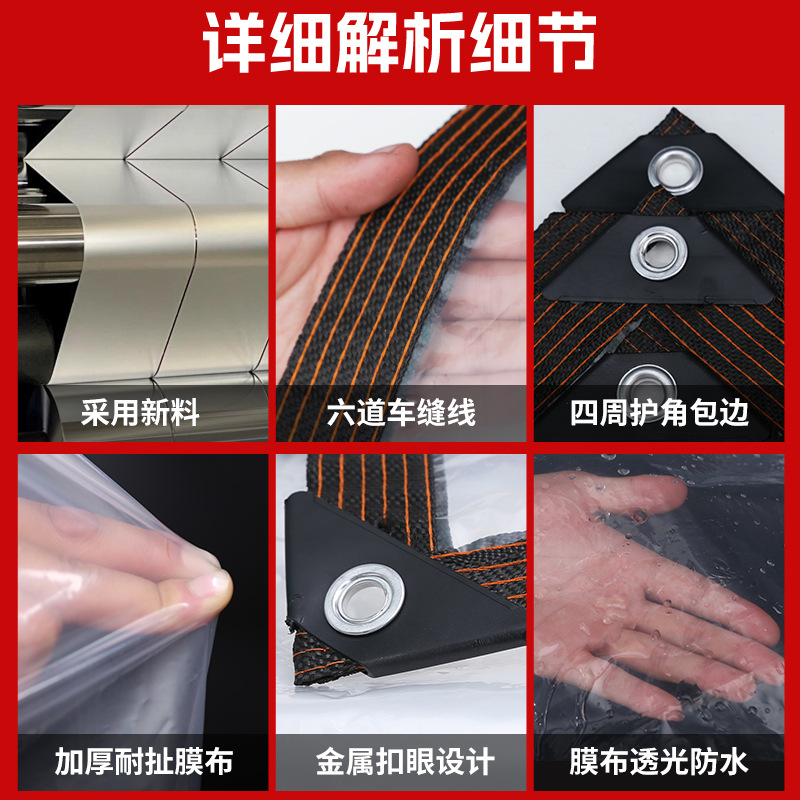 详细解析细节

采用新料

六道车缝线

四周护角包边

加厚耐扯膜布

金属扣眼设计

膜布透光防水