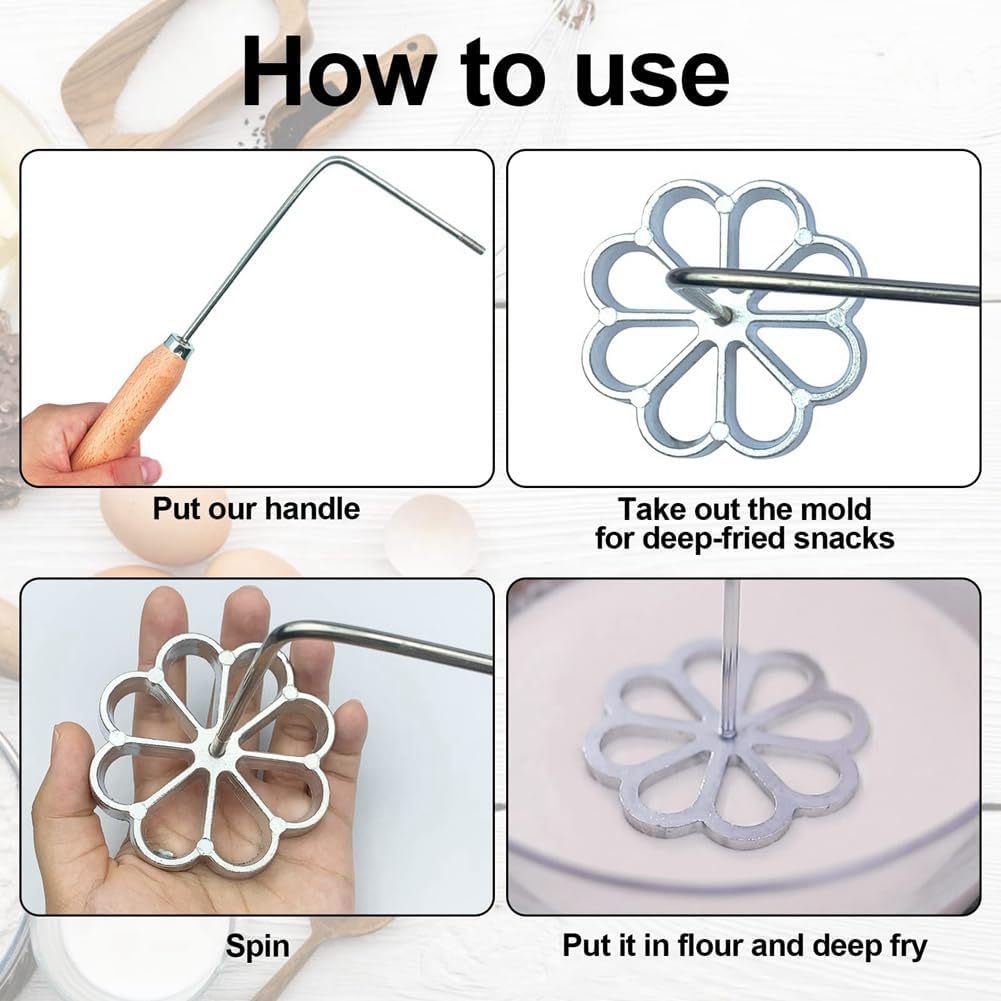 How to use

Put our handle

Take out the mold
for deep-fried snacks

Spin

Put it in flour and deep fry