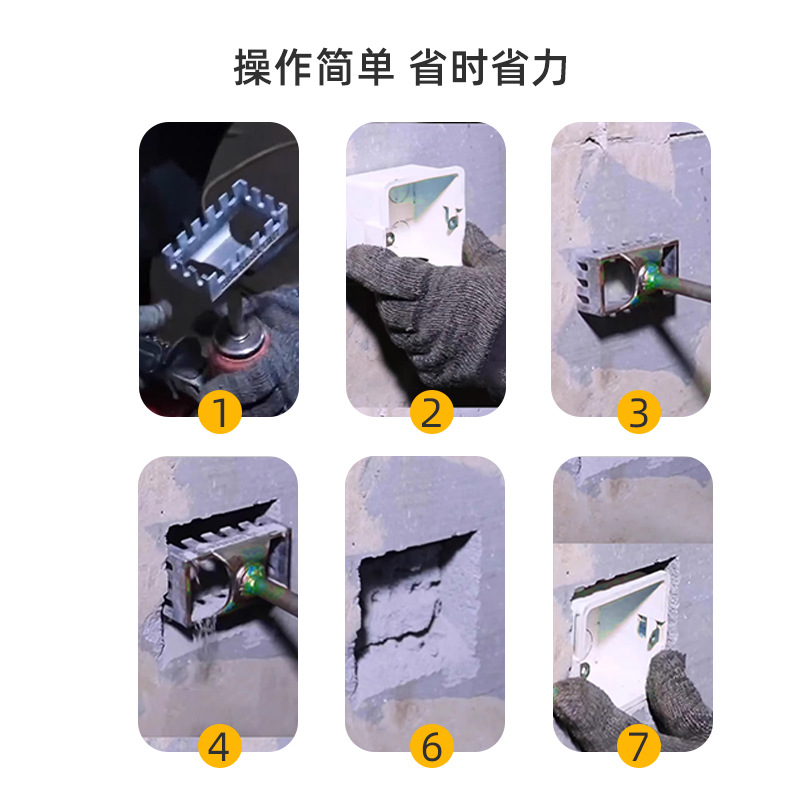 操作简单 省时省力

1

2

3

4

6

7