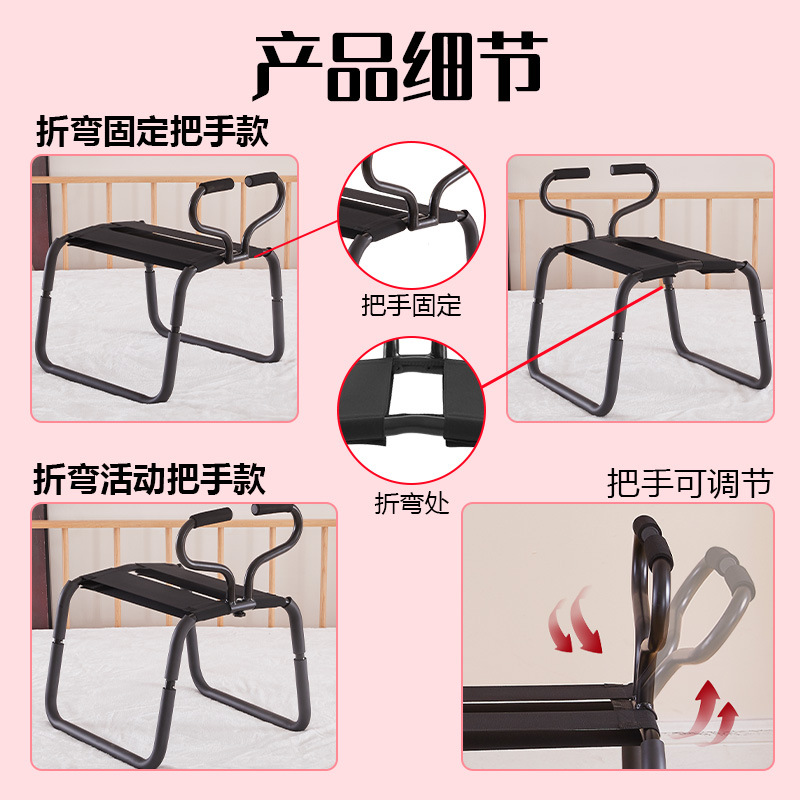 产品细节

折弯固定把手款

把手固定

折弯处

折弯活动把手款

把手可调节