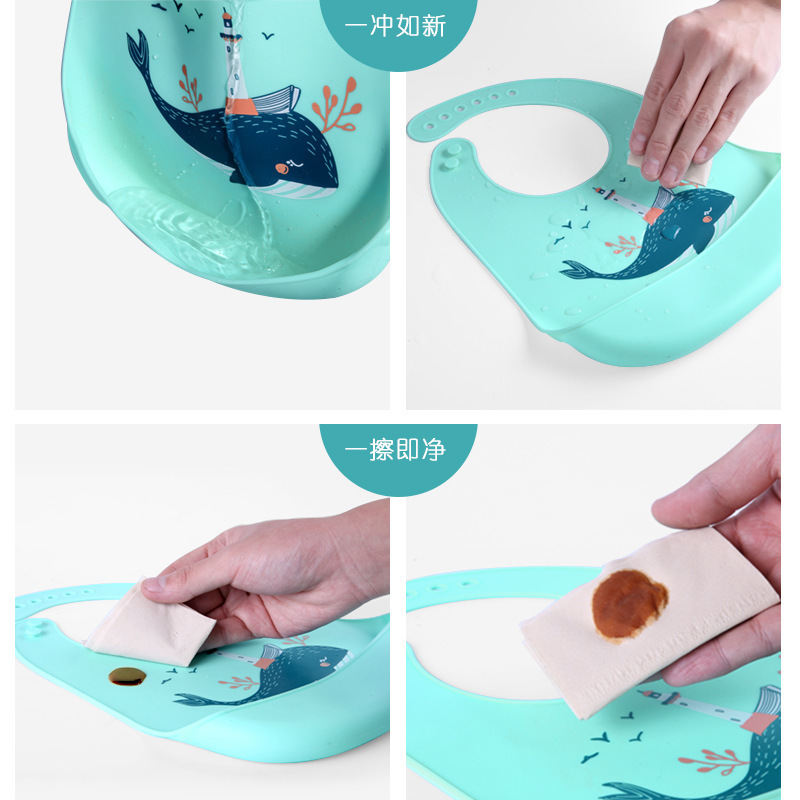 一冲如新

一擦即净