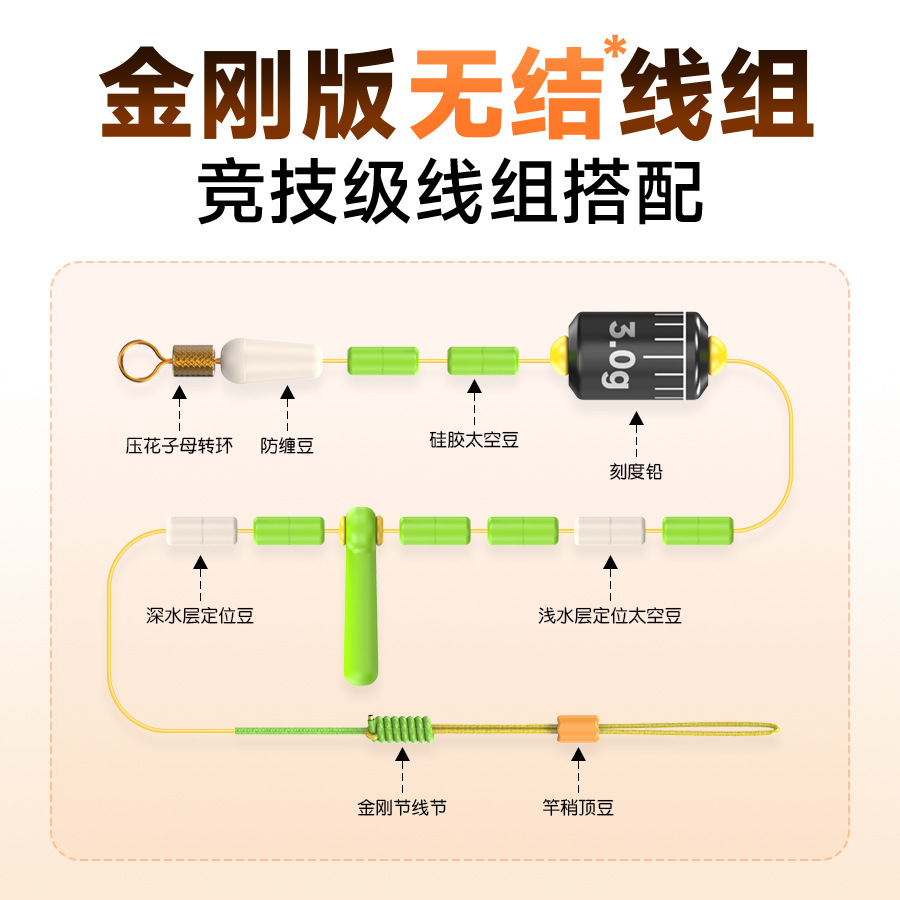 金刚版无结*线组
竞技级线组搭配

3.0g

压花子母转环
防缠豆
硅胶太空豆
刻度铅
深水层定位豆
浅水层定位太空豆
金刚节线节
竿稍顶豆