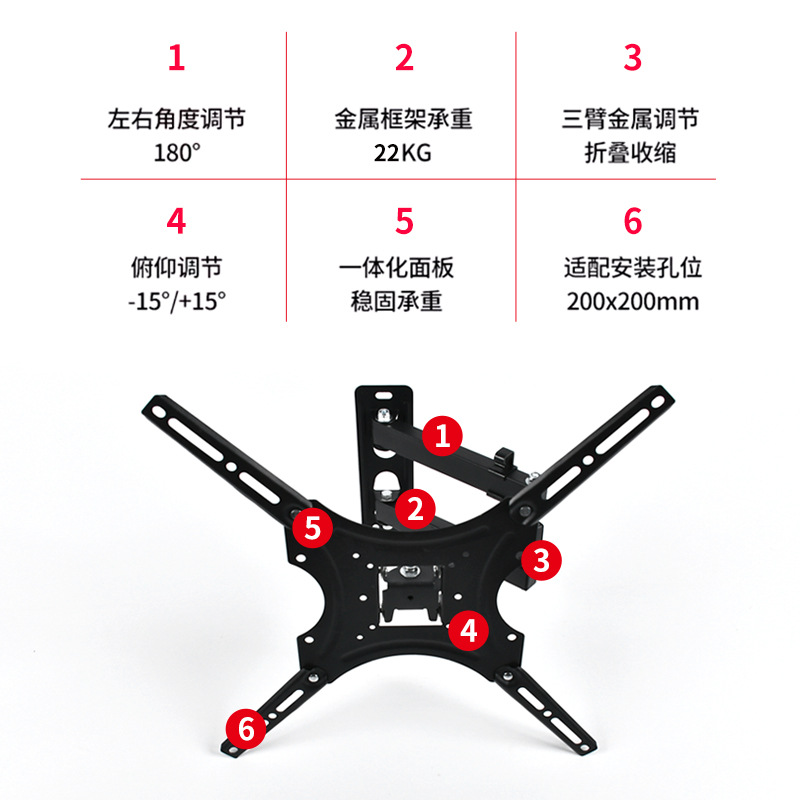 | 1 | 2 | 3 |
|---|---|---|
| 左右角度调节 180° | 金属框架承重 22KG | 三臂金属调节 折叠收缩 |
| 4 | 5 | 6 |
| 俯仰调节 -15°/+15° | 一体化面板 稳固承重 | 适配安装孔位 200x200mm |

1

2

5

3

4

6