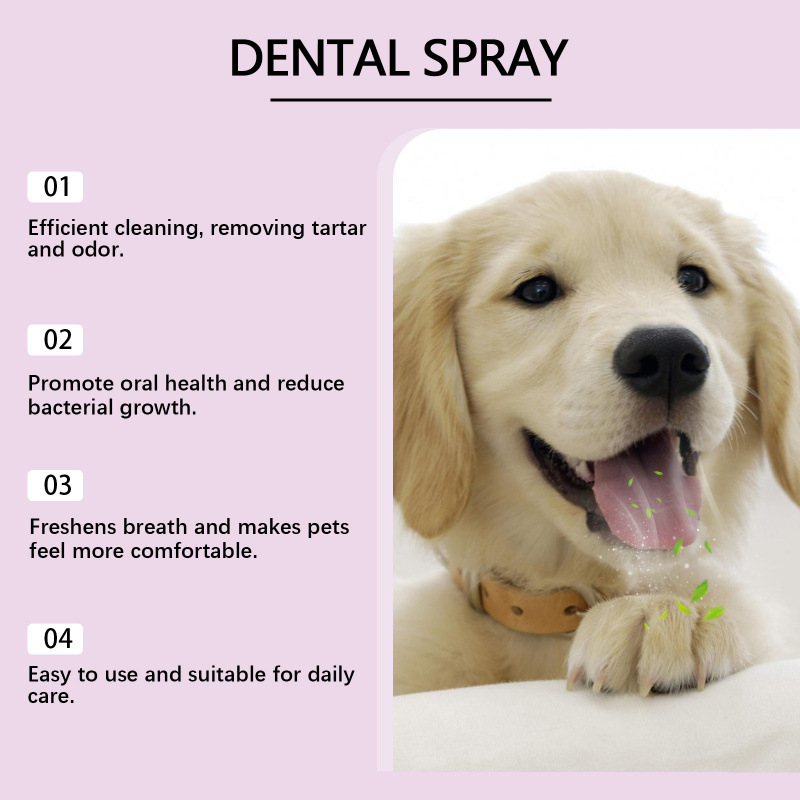 DENTAL SPRAY

01

Efficient cleaning, removing tartar and odor.

02

Promote oral health and reduce bacterial growth.

03

Freshens breath and makes pets feel more comfortable.

04

Easy to use and suitable for daily care.