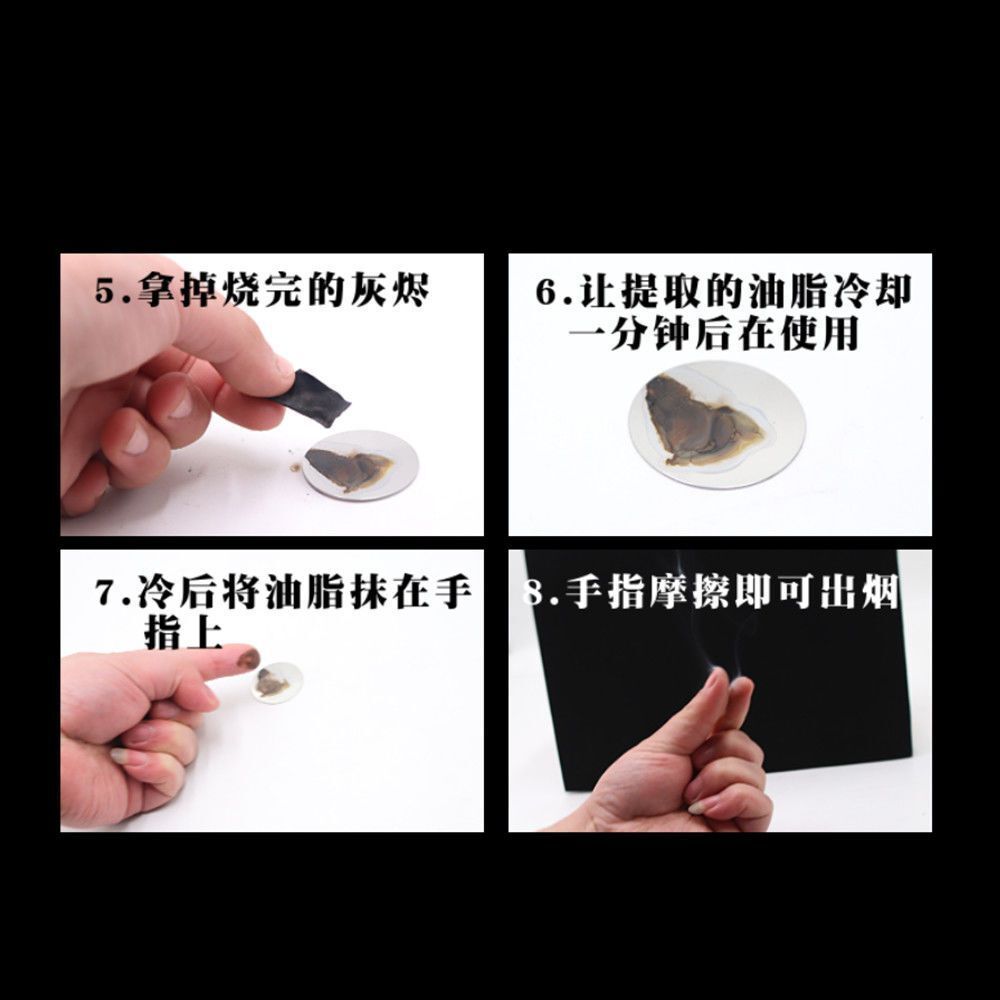 5.拿掉烧完的灰烬

6.让提取的油脂冷却一分钟后在使用

7.冷后将油脂抹在手指上

8.手指摩擦即可出烟